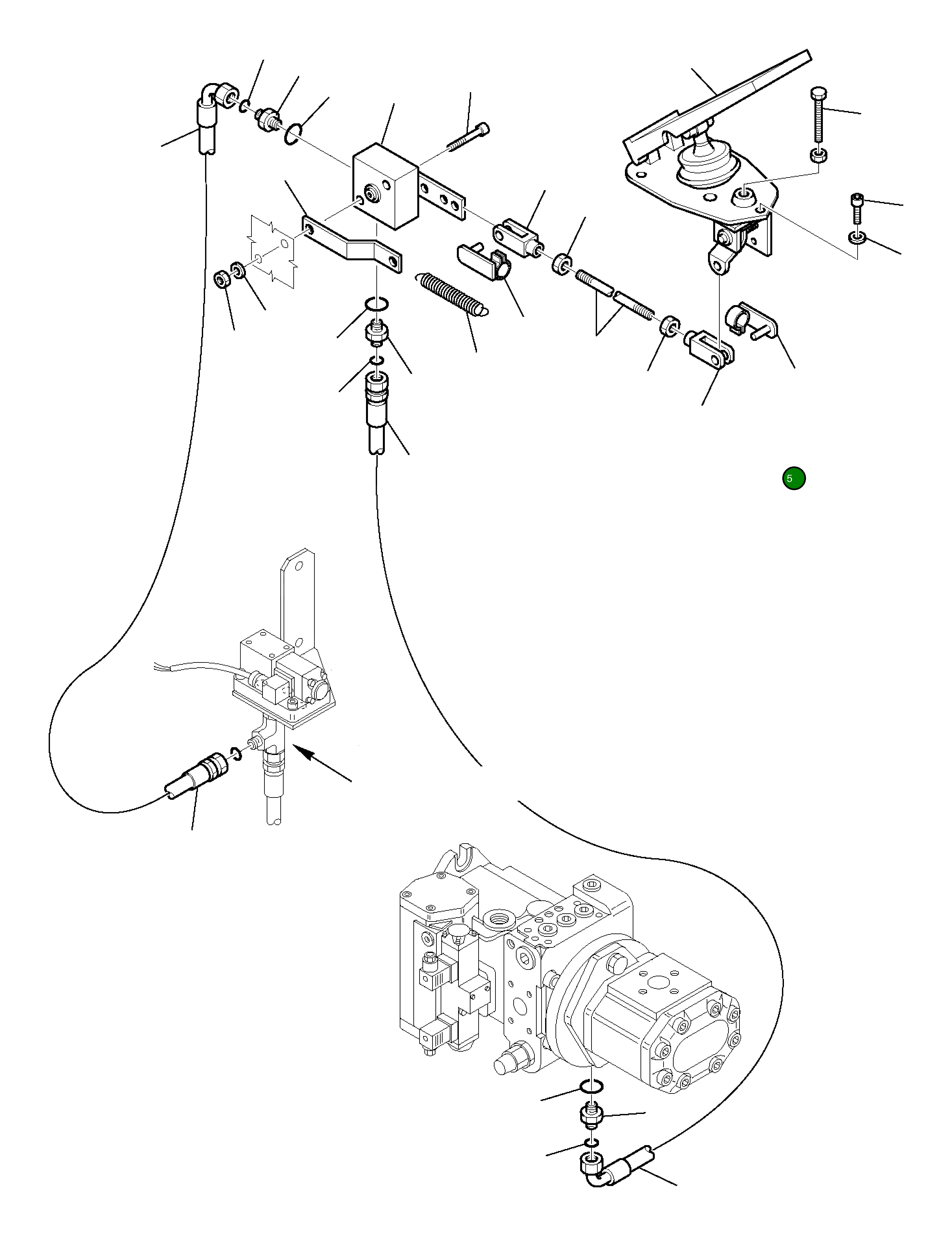 5