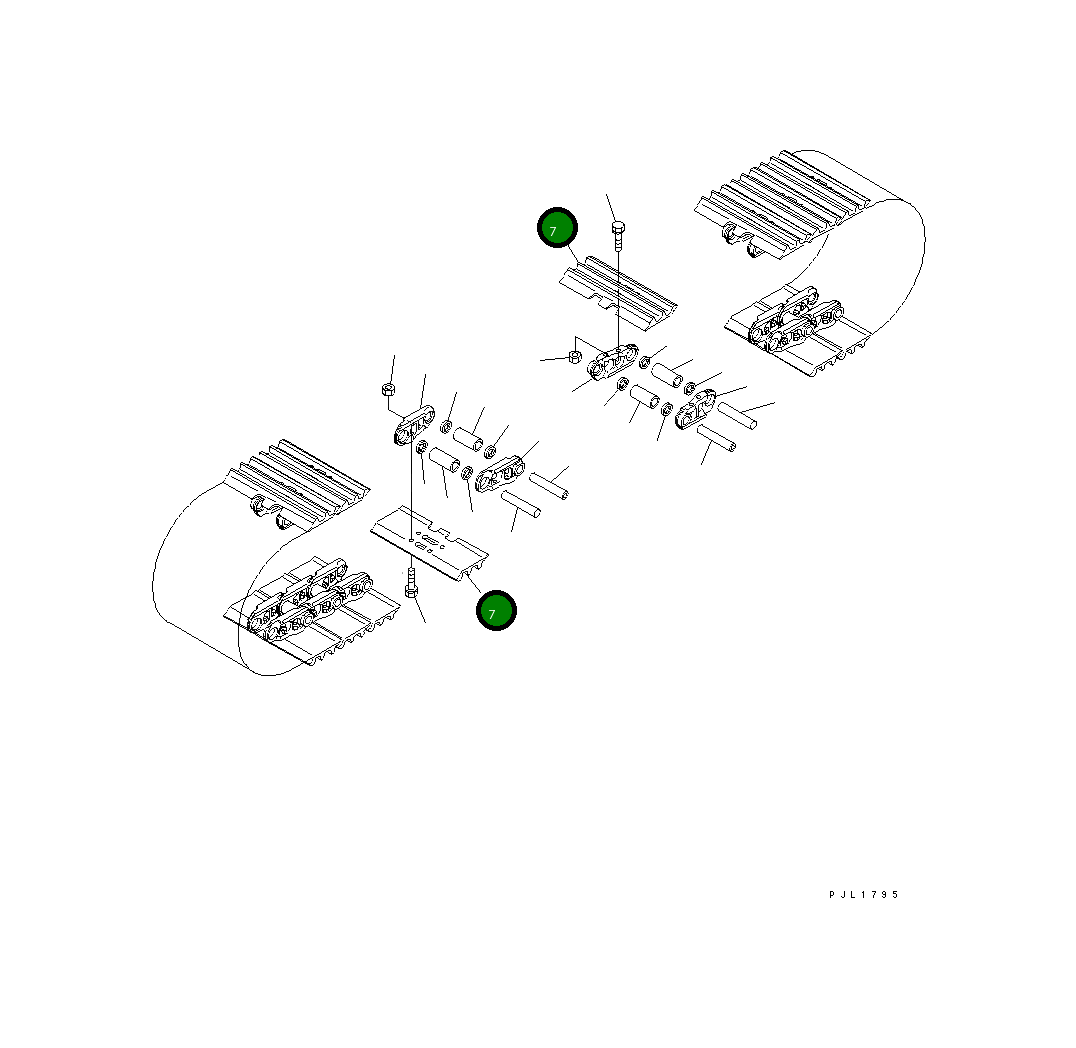 7

7

PJL1795