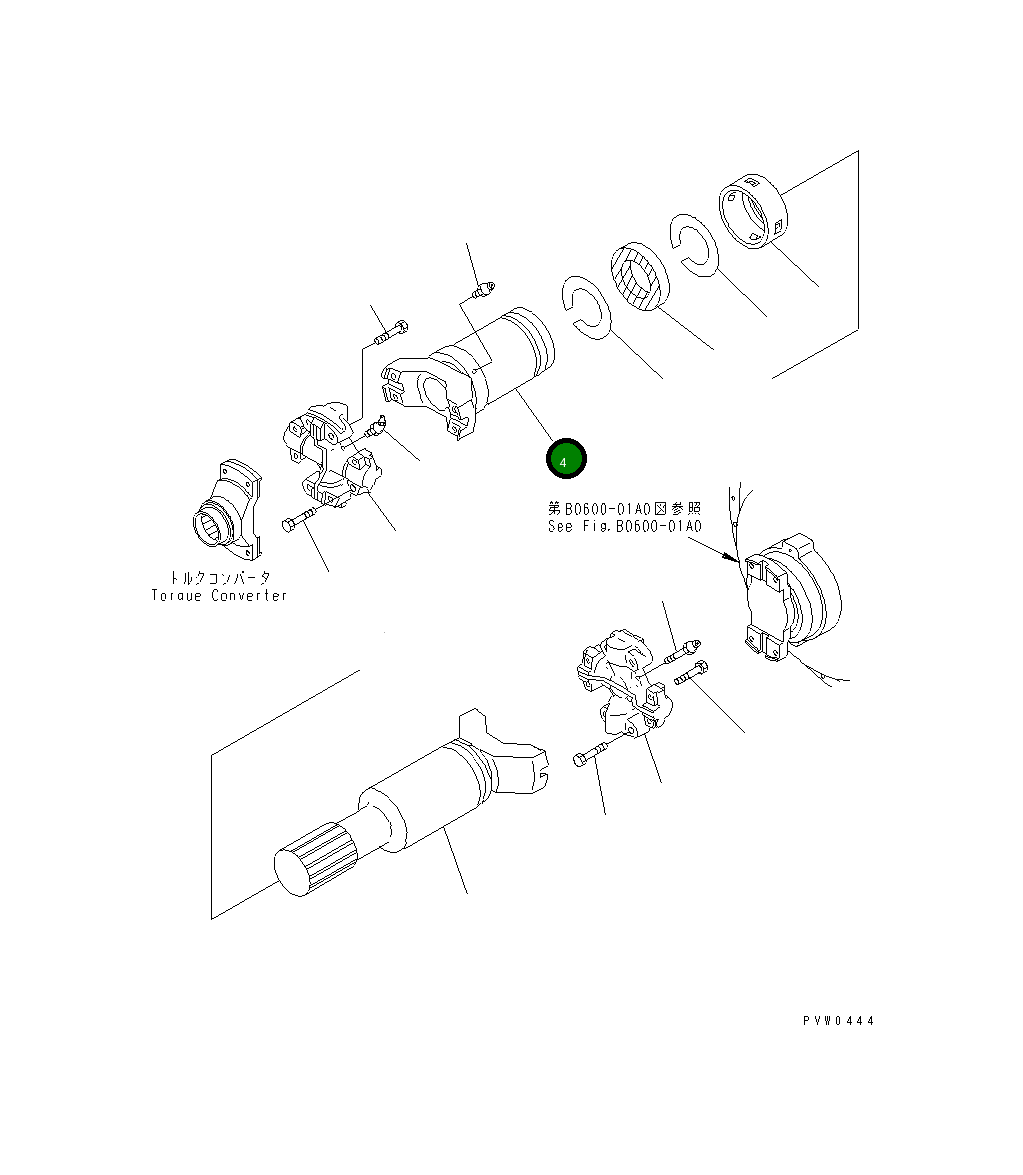 4

第B0600-01A0図参照
See Fig.B0600-01A0

トルクコンバータ
Torque Converter

PVW0444