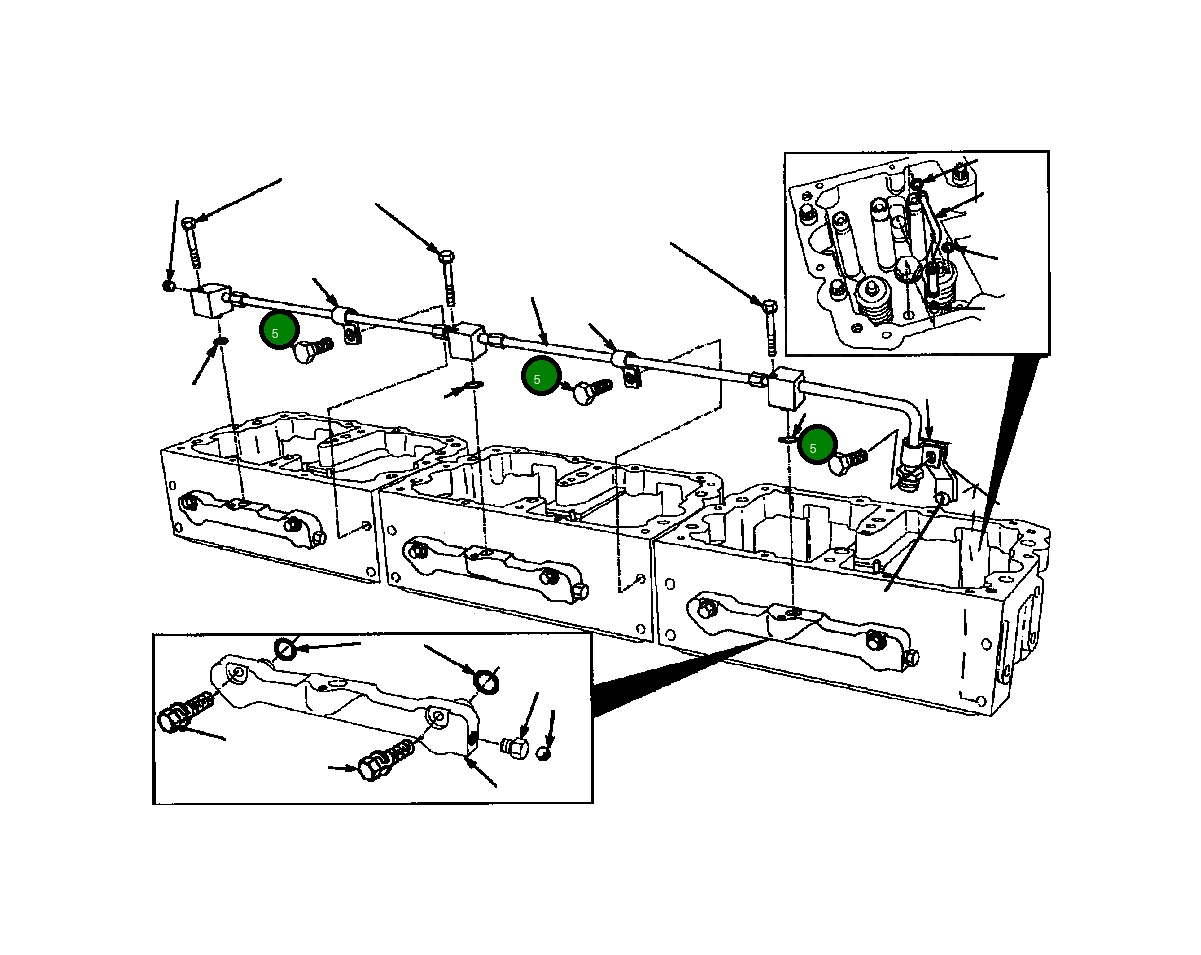 5

5

5