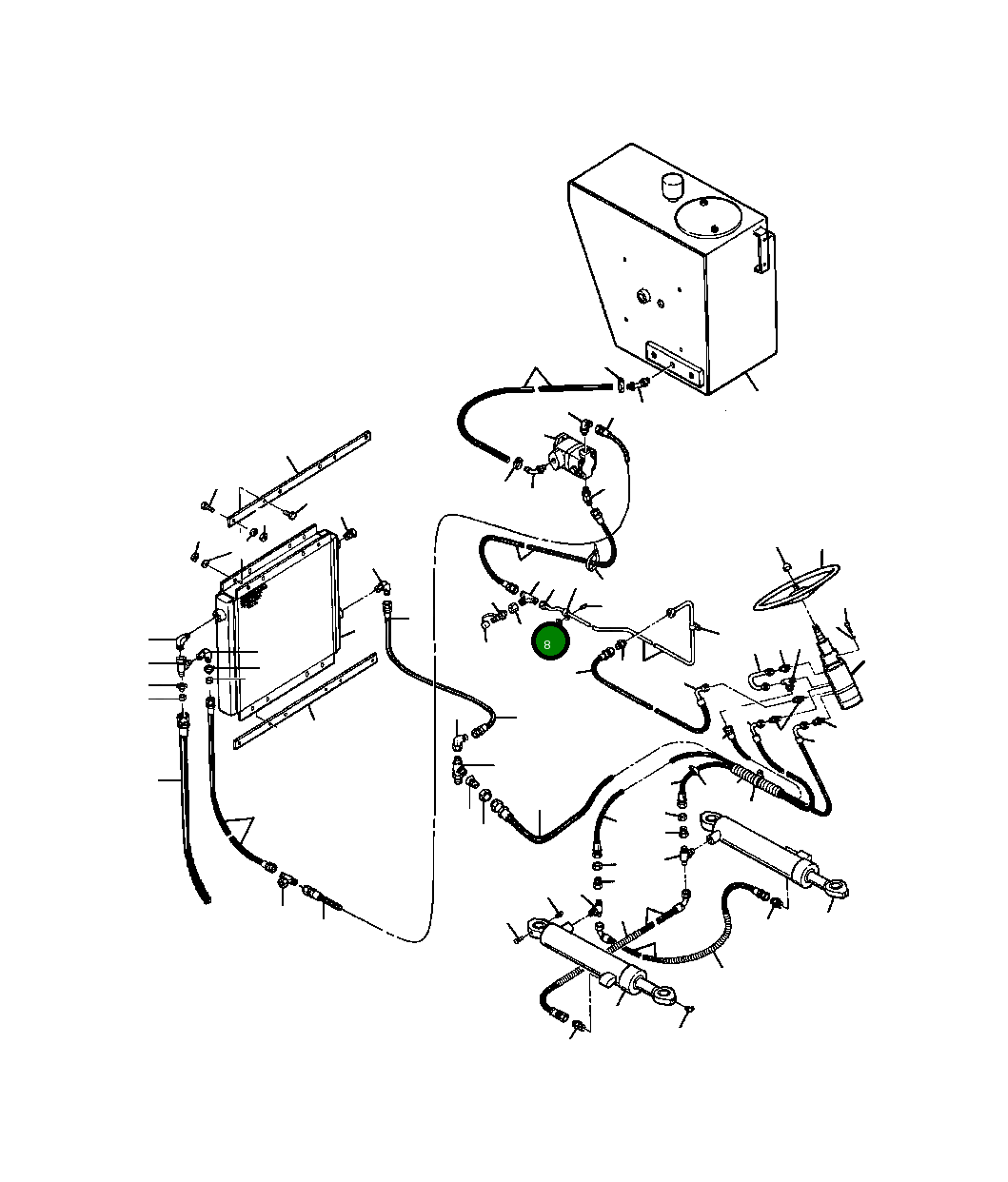 8