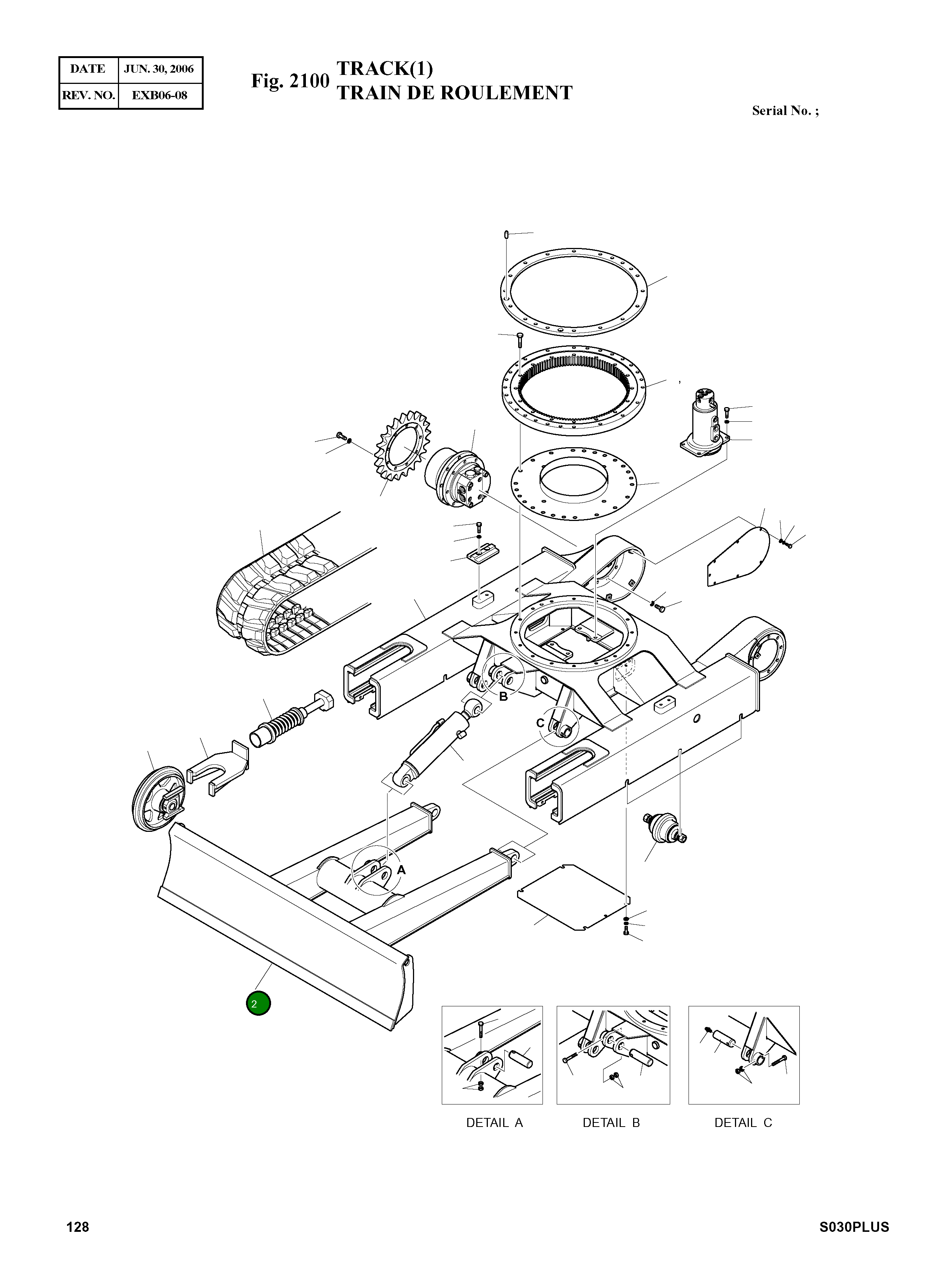 | DATE | JUN. 30, 2006 |
|---|---|
| REV. NO. | EXB06-08 |

Fig. 2100 TRACK(1)
TRAIN DE ROULEMENT

Serial No. ;

B

C

A

2

DETAIL A

DETAIL B

DETAIL C

128

S030PLUS