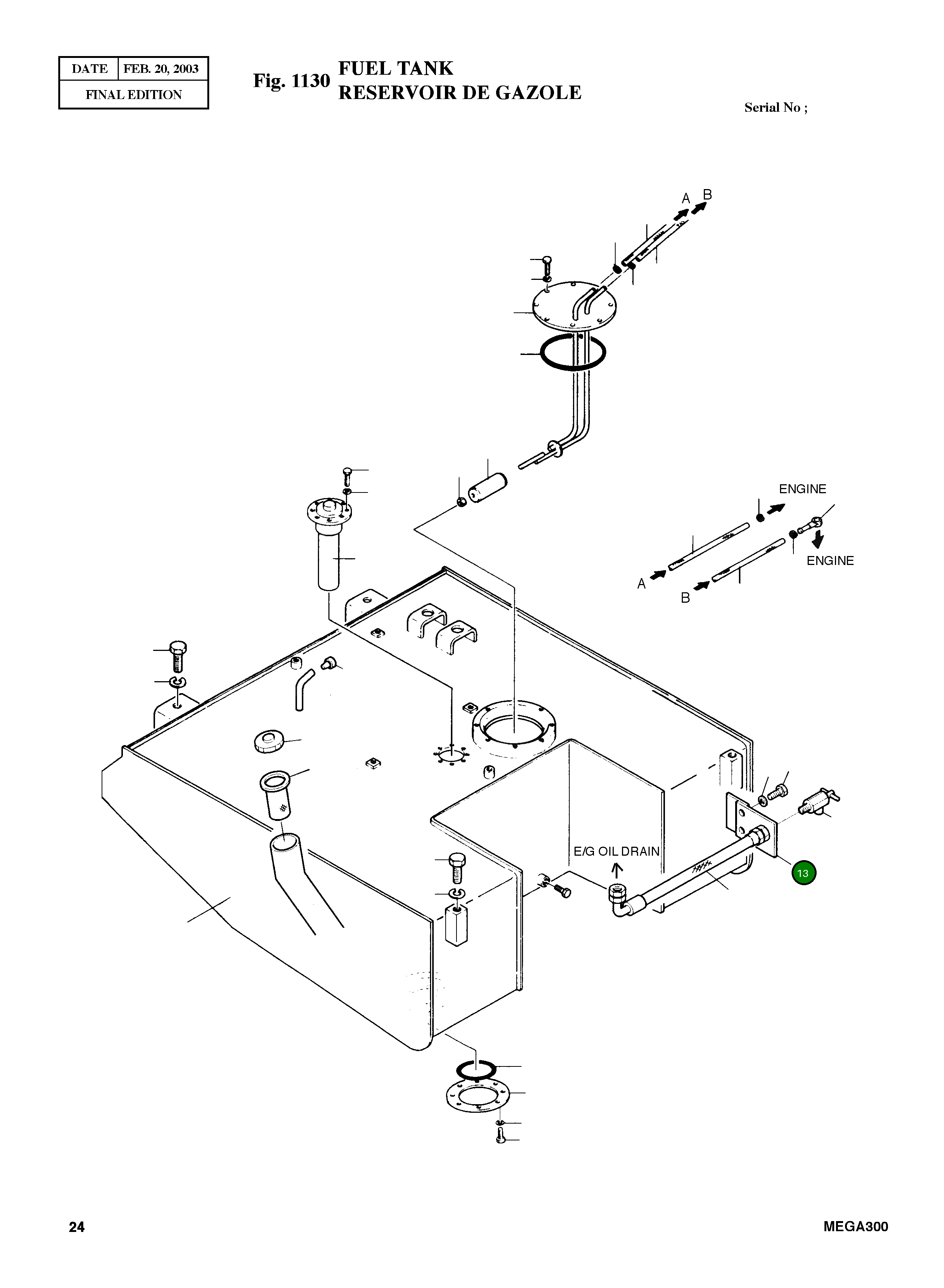 | DATE | FEB. 20, 2003 |
|---|---|
| FINAL EDITION | |

Fig. 1130 FUEL TANK
RESERVOIR DE GAZOLE

Serial No ;

A B

ENGINE

ENGINE

A

B

E/G OIL DRAIN

13

24

MEGA300