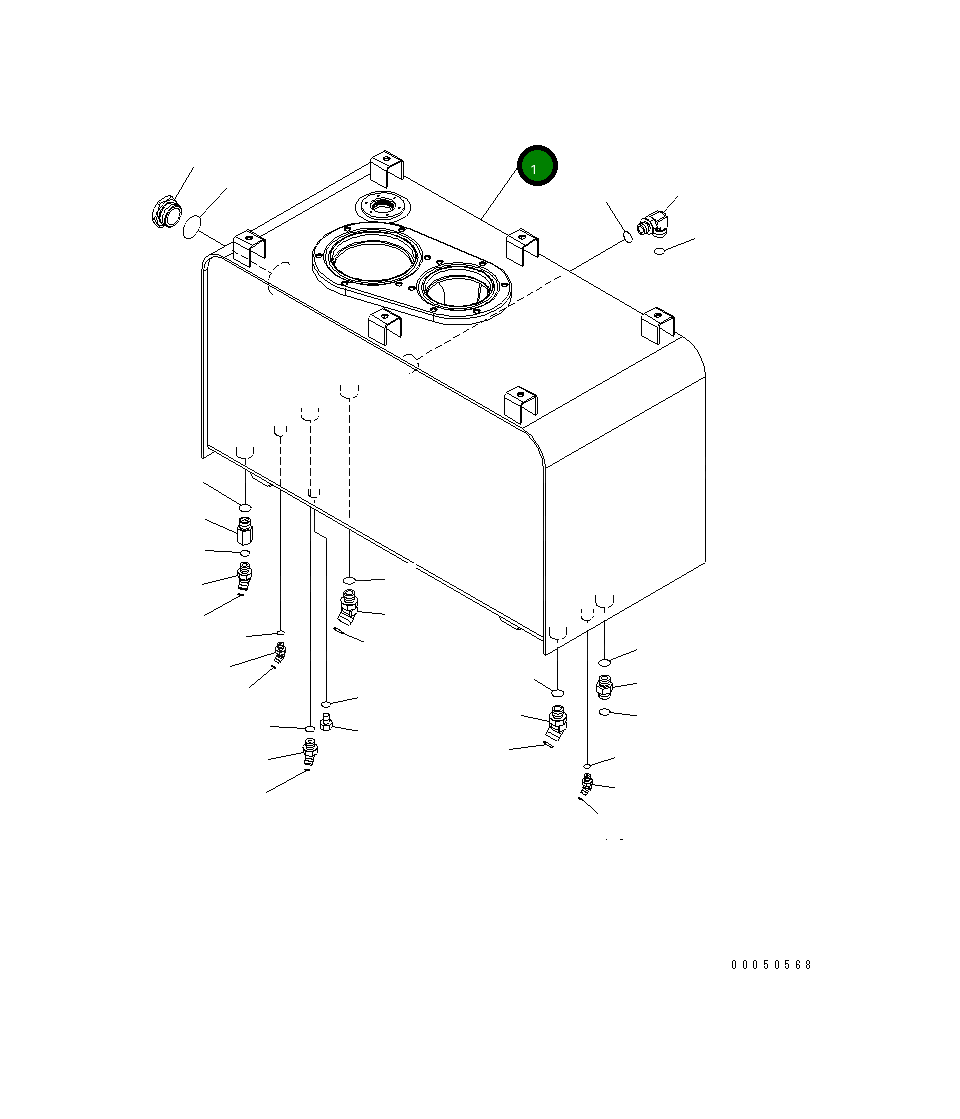 1

00050568