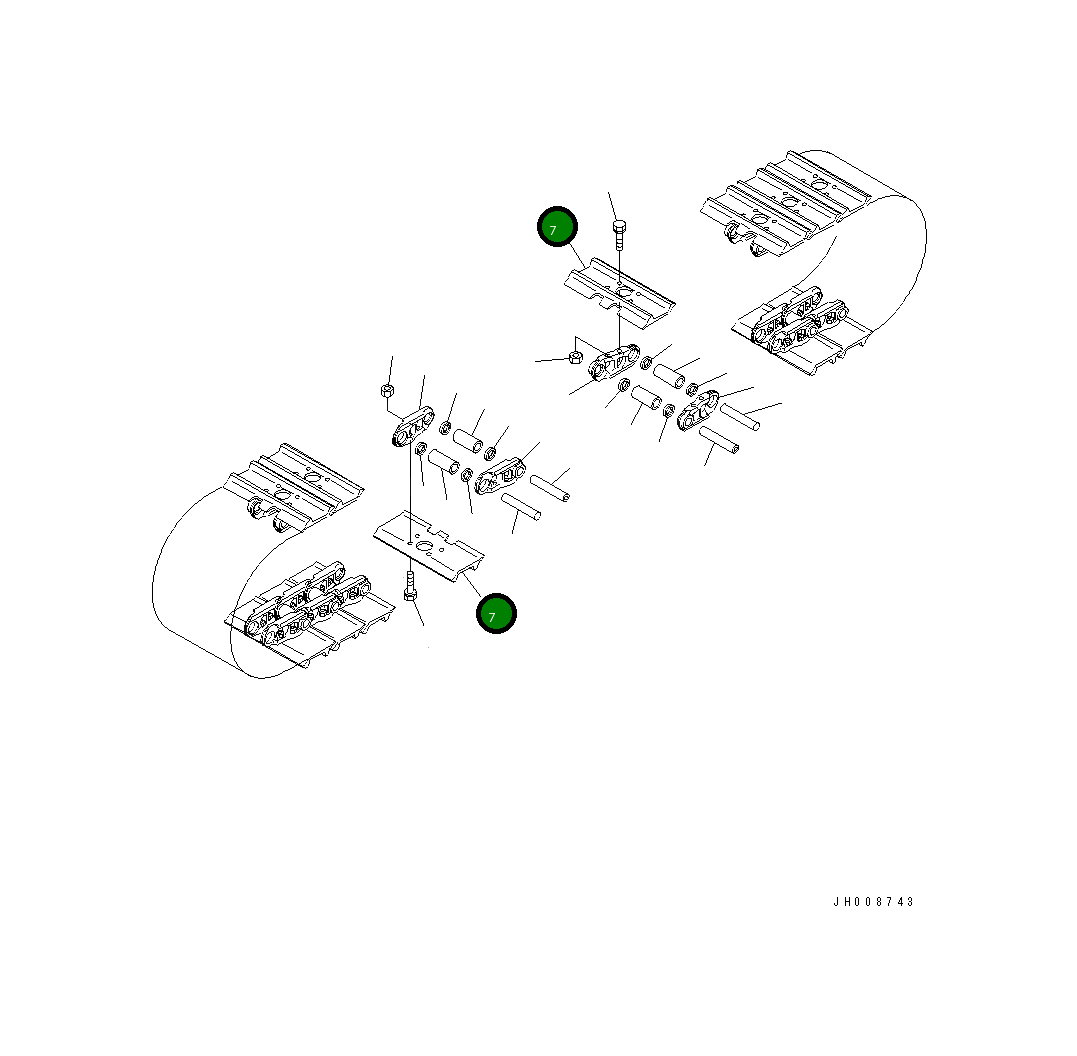 7

7

JH008743