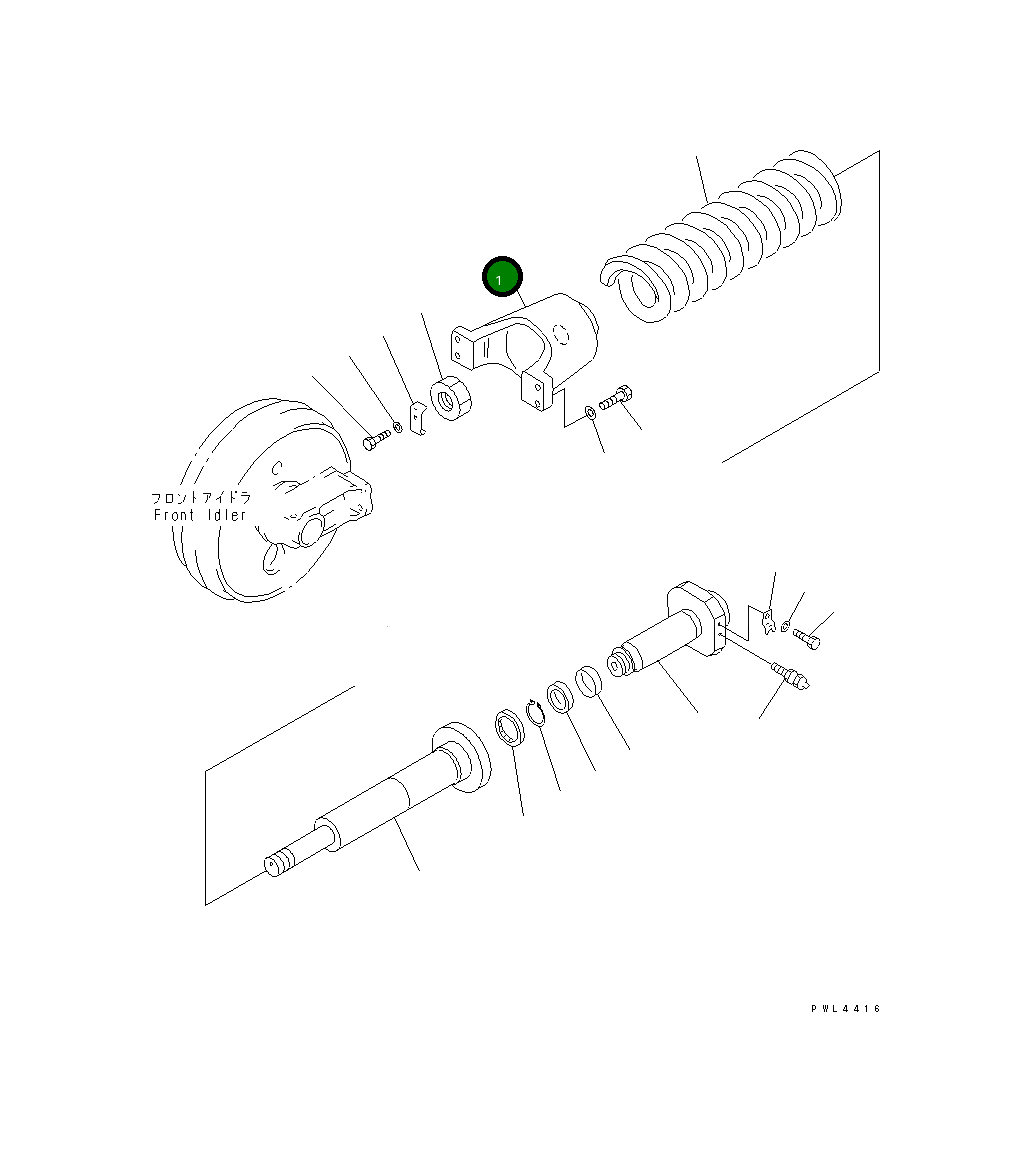 1

フロントアイドラ
Front Idler

PWL4416