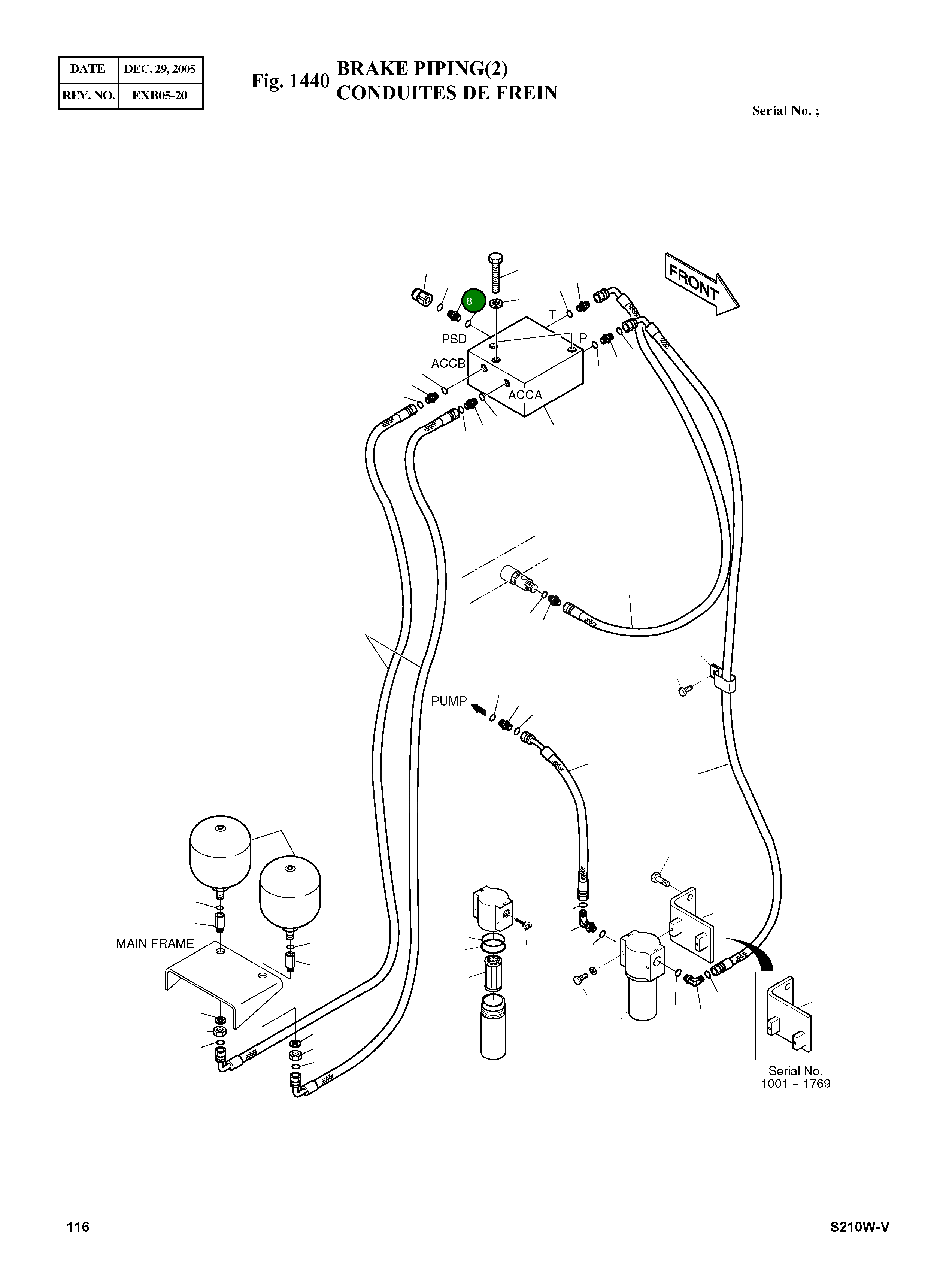 | DATE | DEC. 29, 2005 |
|---|---|
| REV. NO. | EXB05-20 |

Fig. 1440 BRAKE PIPING(2)
CONDUITES DE FREIN

Serial No. ;

FRONT

8

T

PSD

P

ACCB

ACCA

PUMP

MAIN FRAME

Serial No.
1001 ~ 1769

116

S210W-V