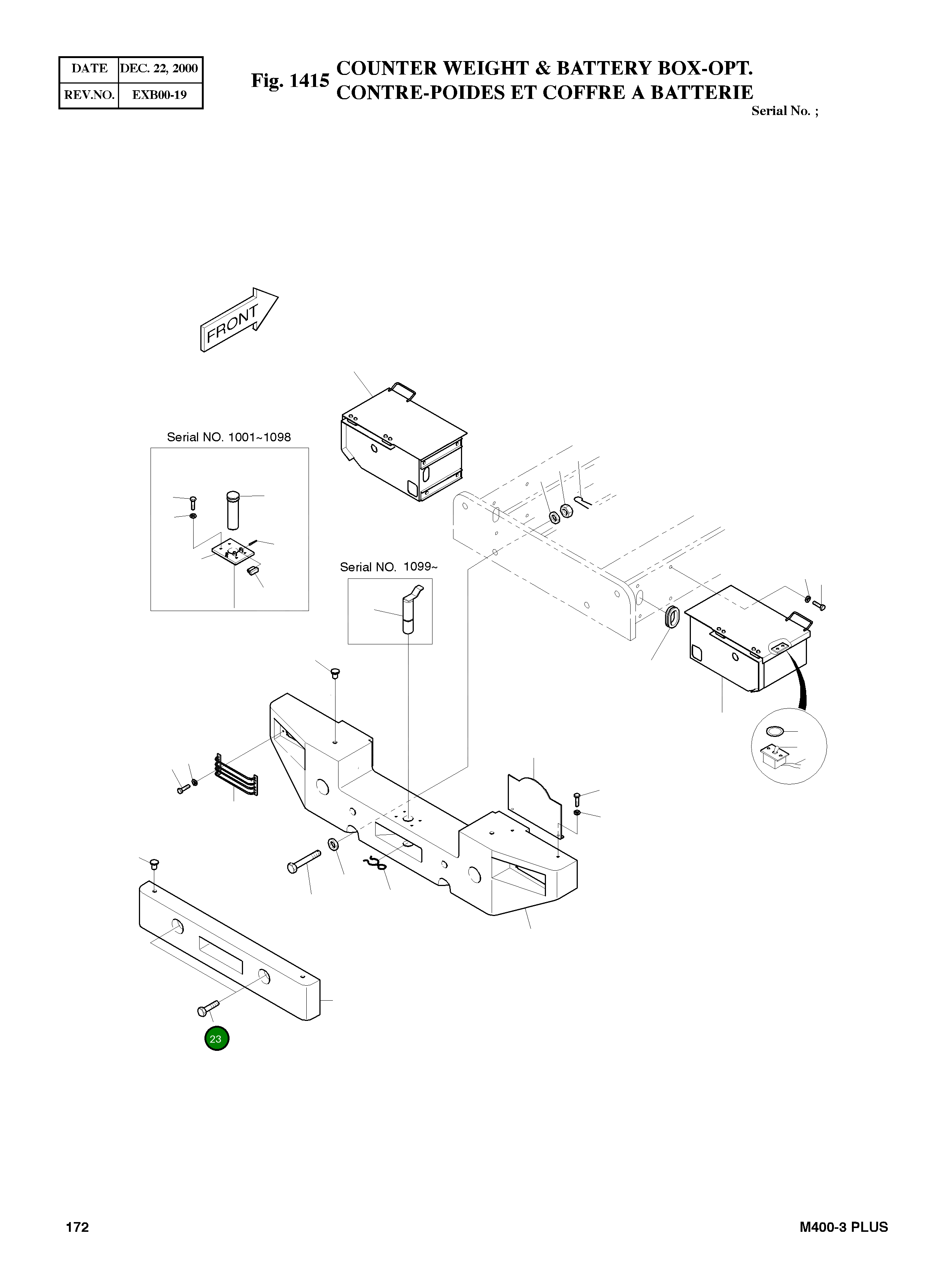 | DATE | DEC. 22, 2000 |
|---|---|
| REV.NO. | EXB00-19 |

Fig. 1415 COUNTER WEIGHT & BATTERY BOX-OPT.
CONTRE-POIDES ET COFFRE A BATTERIE

Serial No. ;

FRONT

Serial NO. 1001~1098

Serial NO. 1099~

23

172

M400-3 PLUS