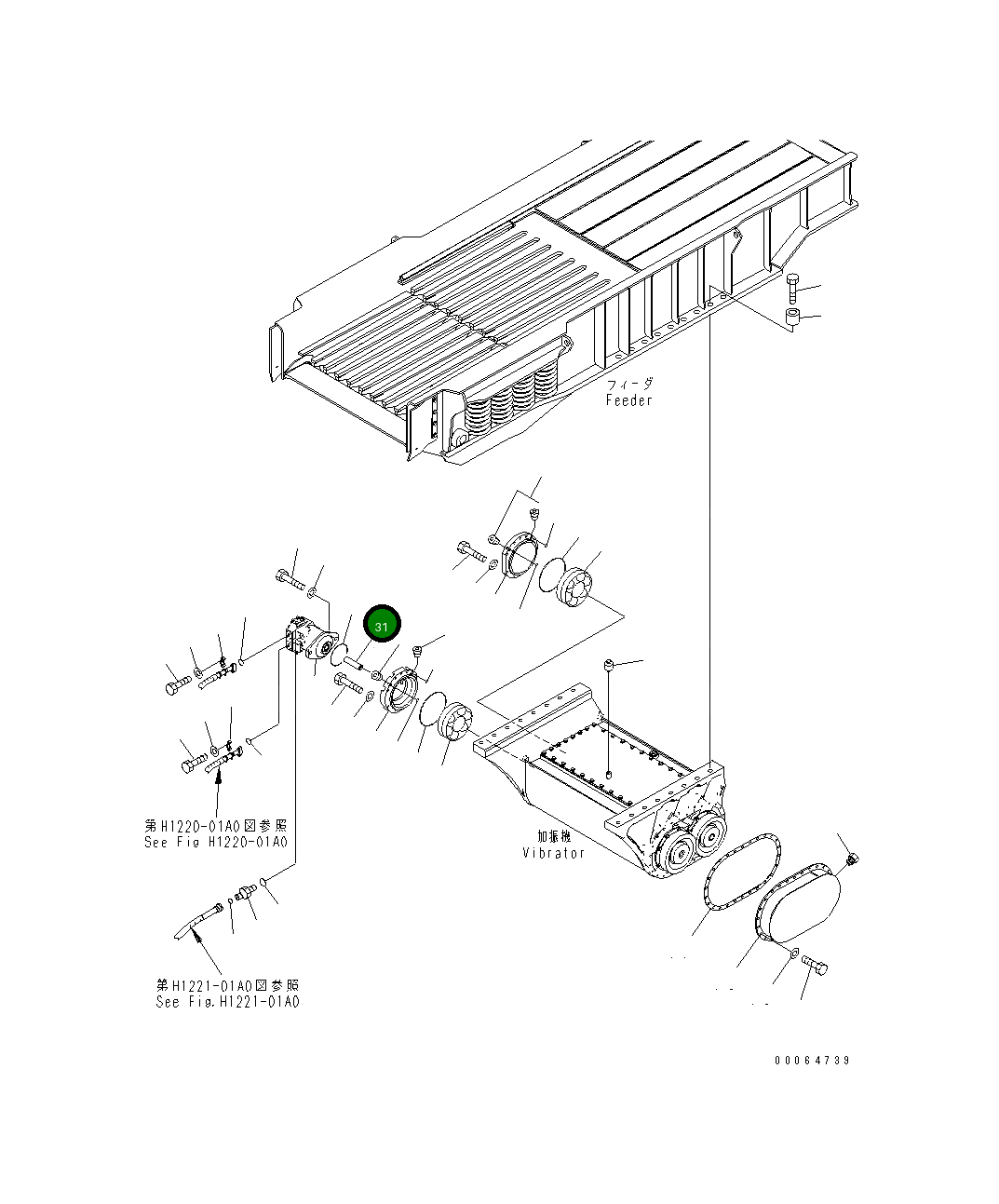 フィーダ
Feeder

31

第H1220-01A0図参照
See Fig H1220-01A0

加振機
Vibrator

第H1221-01A0図参照
See Fig.H1221-01A0

00064739