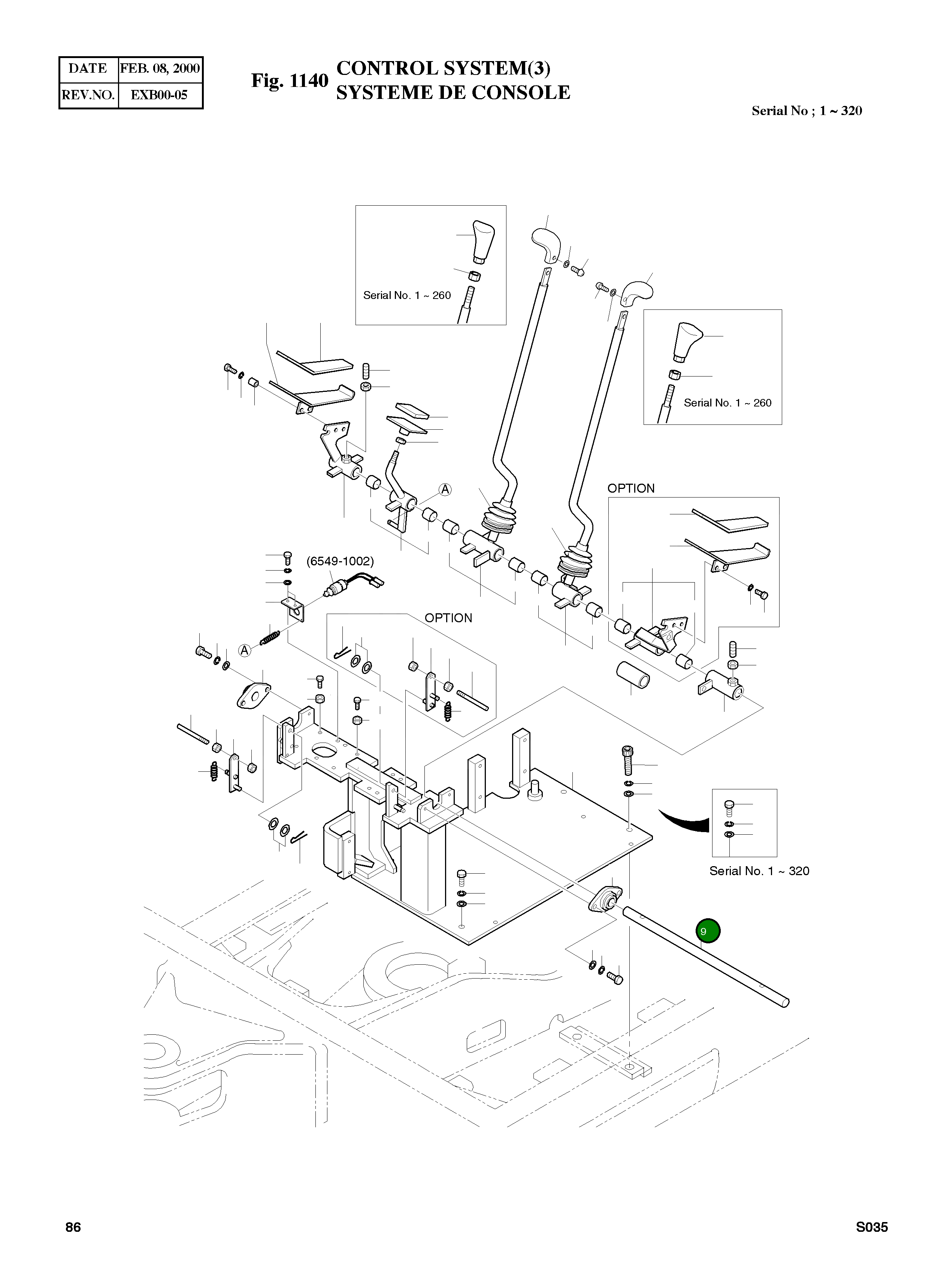 | DATE | FEB. 08, 2000 |
|---|---|
| REV.NO. | EXB00-05 |

Fig. 1140 CONTROL SYSTEM(3)
SYSTEME DE CONSOLE

Serial No ; 1 ~ 320

Serial No. 1 ~ 260

Serial No. 1 ~ 260

A

OPTION

(6549-1002)

OPTION

A

Serial No. 1 ~ 320

9

86

S035