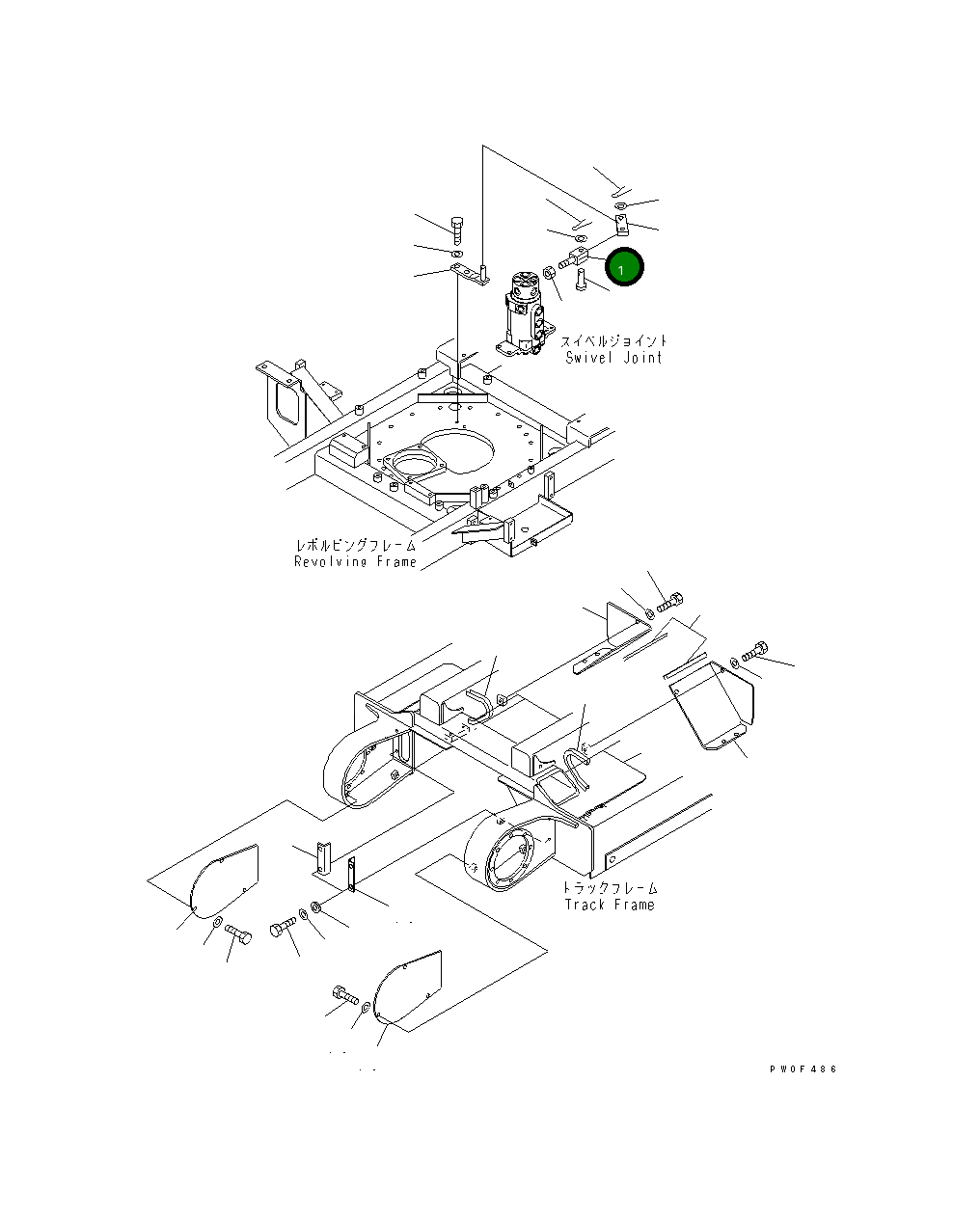 1

スイベルジョイント
Swivel Joint

レボルビングフレーム
Revolving Frame

トラックフレーム
Track Frame

PW0F486