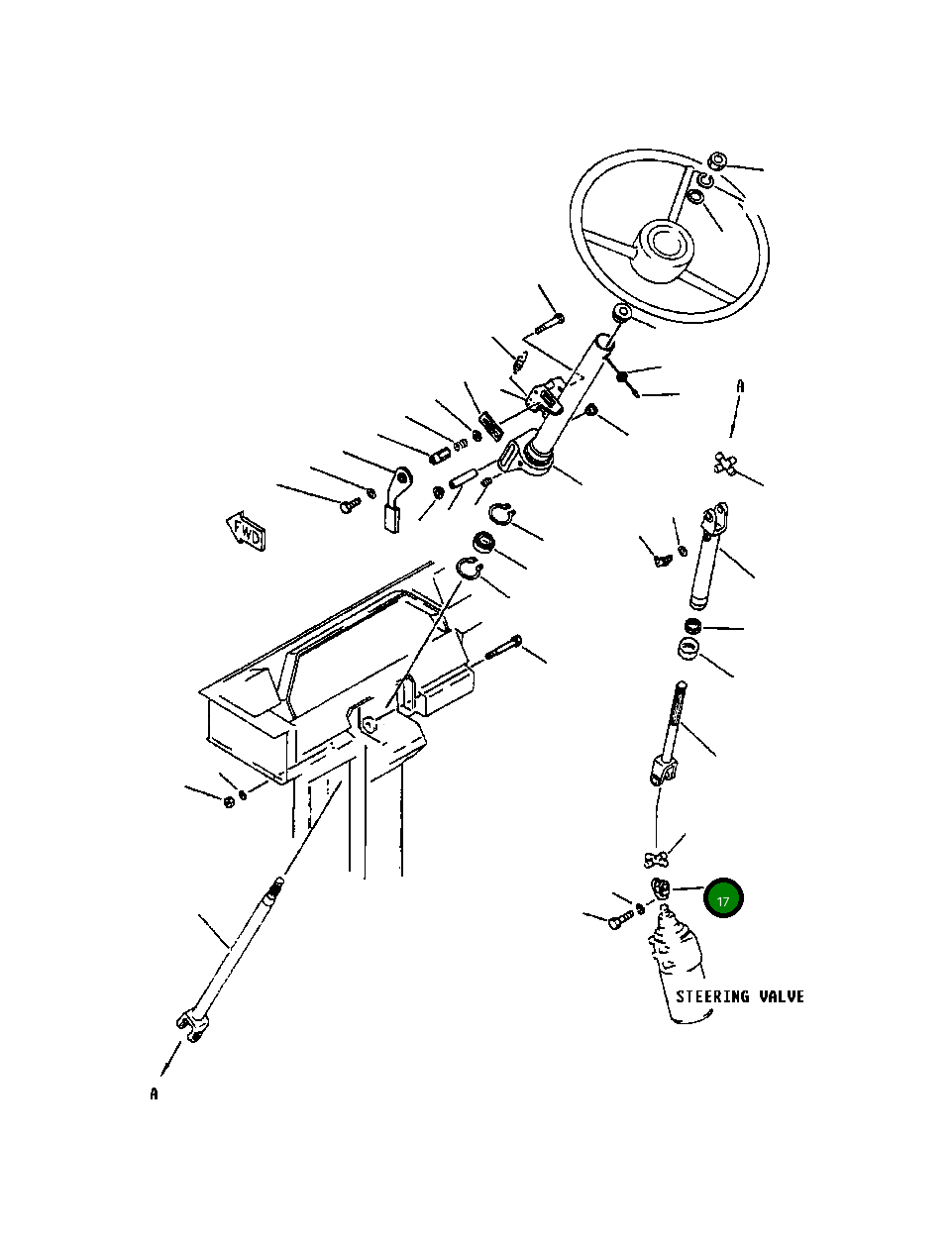 A

FWD

17

STEERING VALVE

A