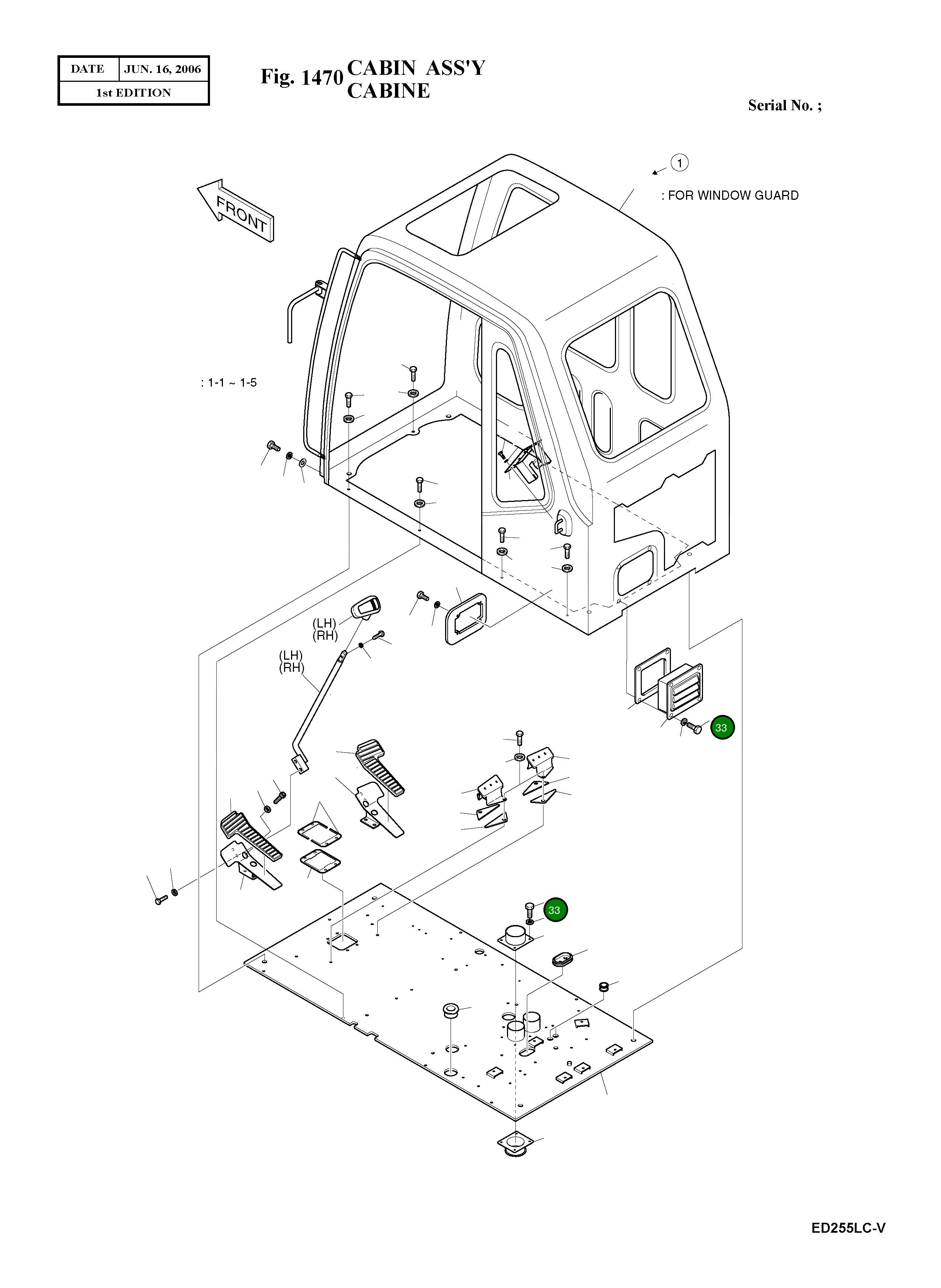 | DATE | JUN. 16, 2006 |
|---|---|
| 1st EDITION | |

Fig. 1470 CABIN ASS'Y CABINE

Serial No. ;

1

: FOR WINDOW GUARD

FRONT

: 1-1 ~ 1-5

(LH)
(RH)

(LH)
(RH)

33

33

ED255LC-V