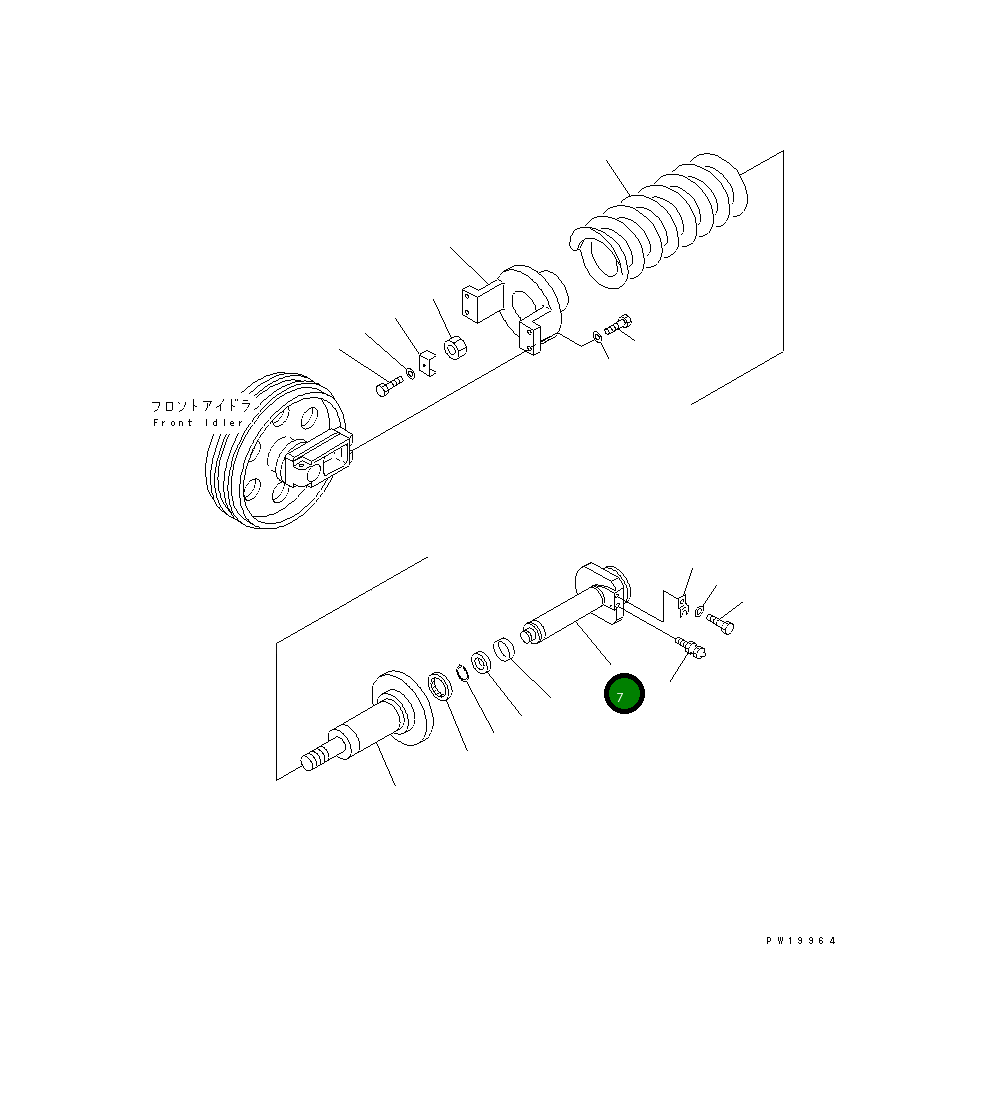 フロントアイドラ
Front Idler

7

PW19964