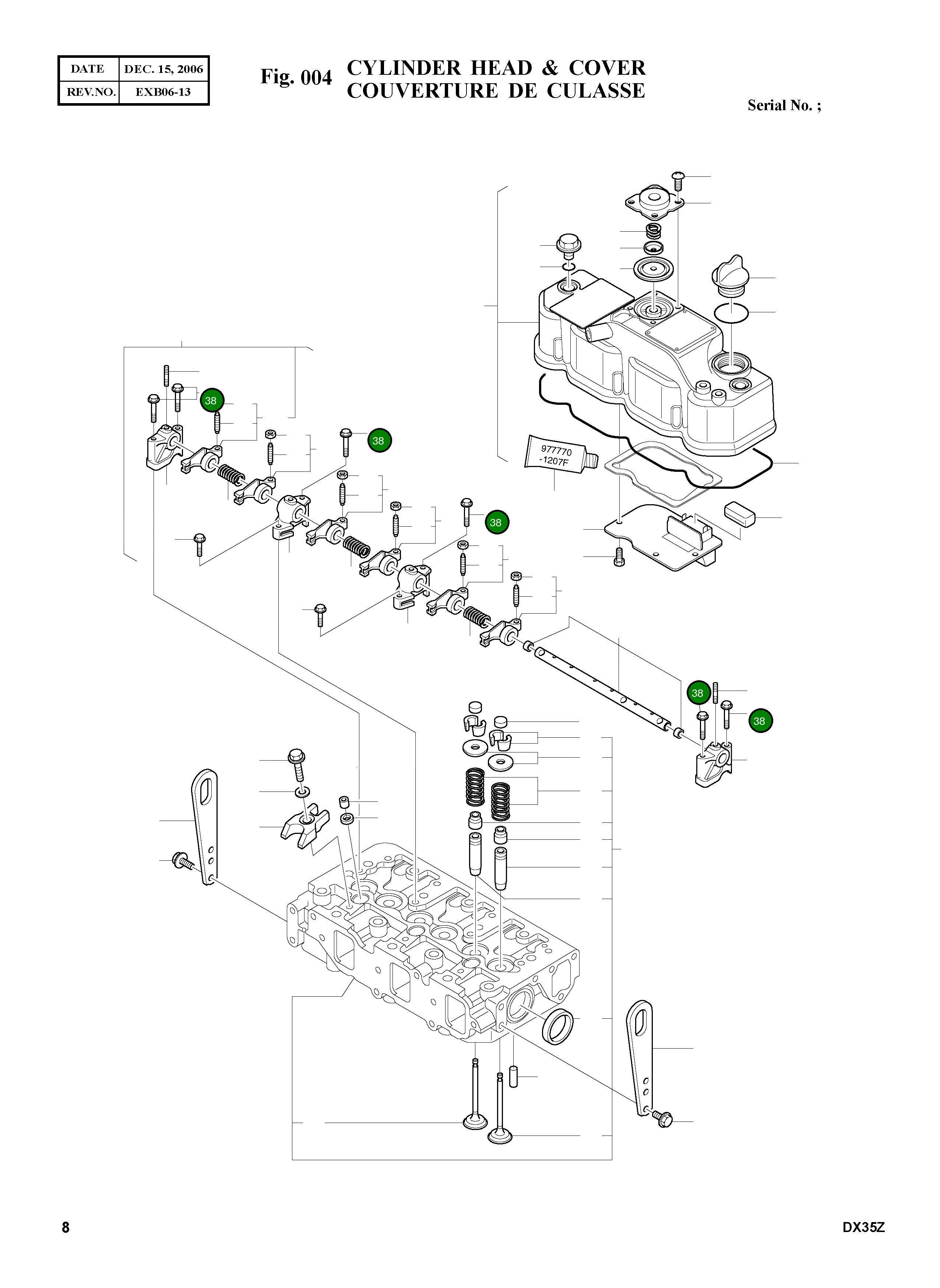 | DATE | DEC. 15, 2006 |
|---|---|
| REV.NO. | EXB06-13 |

Fig. 004 CYLINDER HEAD & COVER
COUVERTURE DE CULASSE

Serial No. ;

38

38

38

977770
-1207F

38

38

8

DX35Z