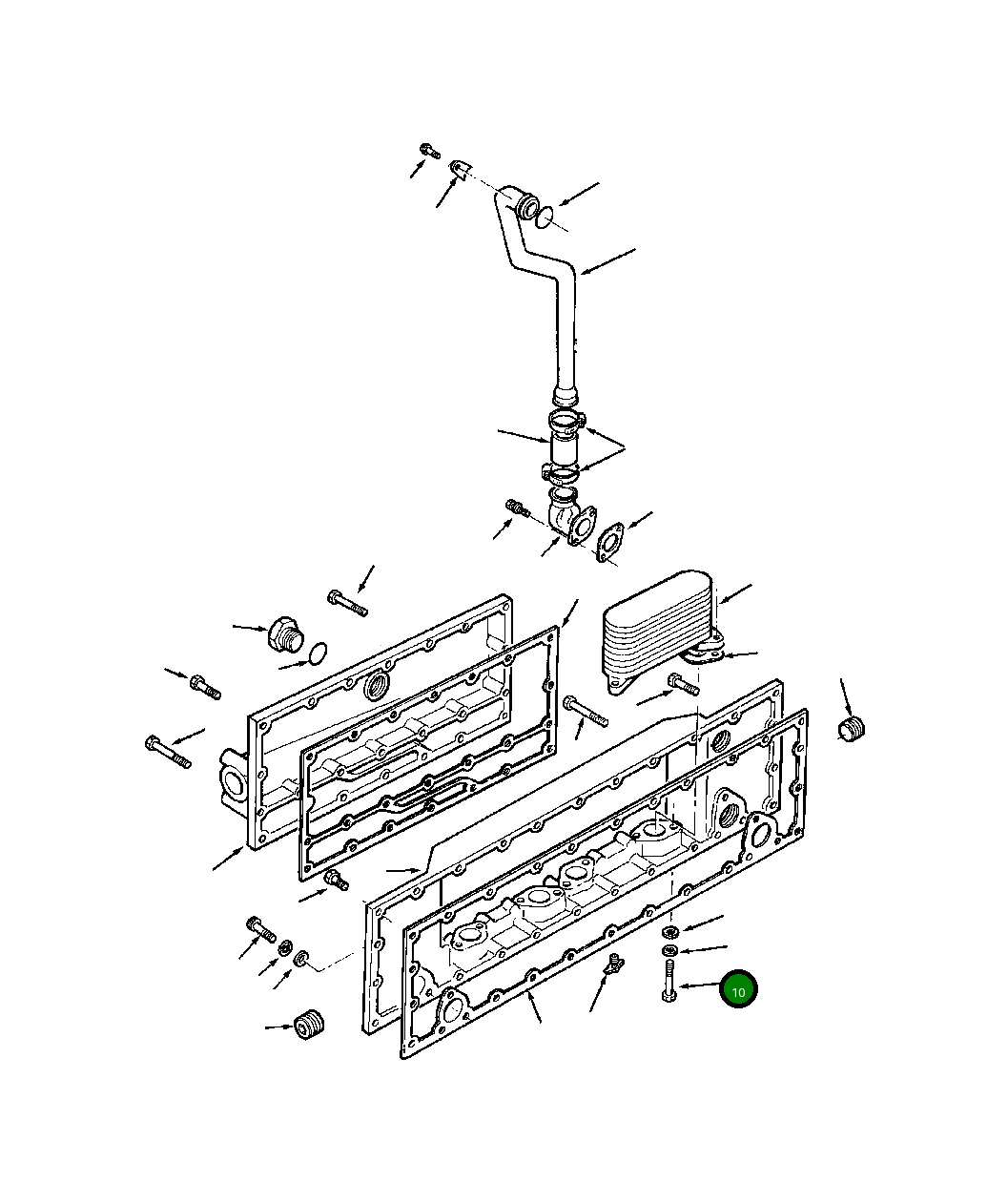 10