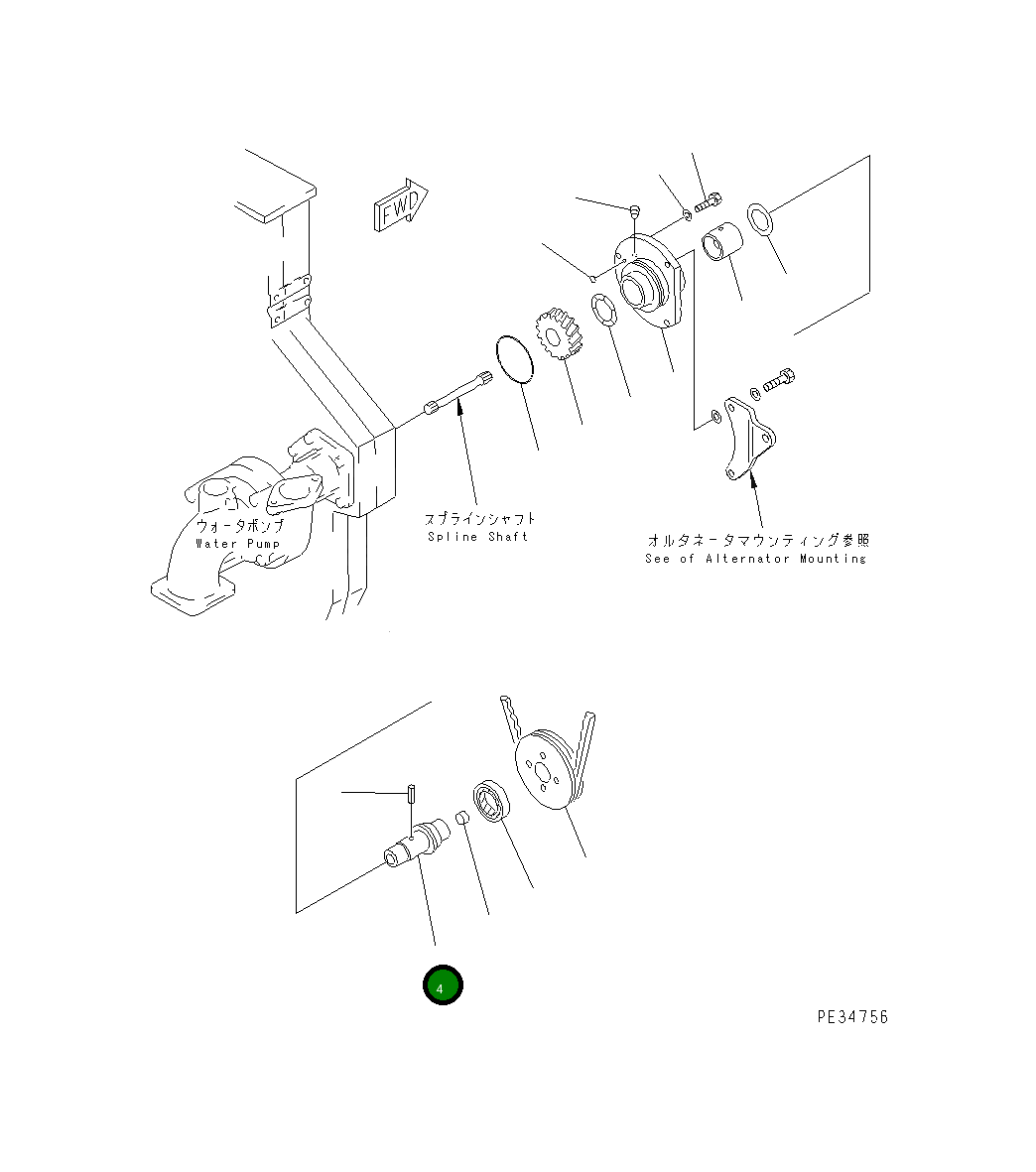 FWD

ウォータポンプ
Water Pump

スプラインシャフト
Spline Shaft

オルタネータマウンティング参照
See of Alternator Mounting

4

PE34756