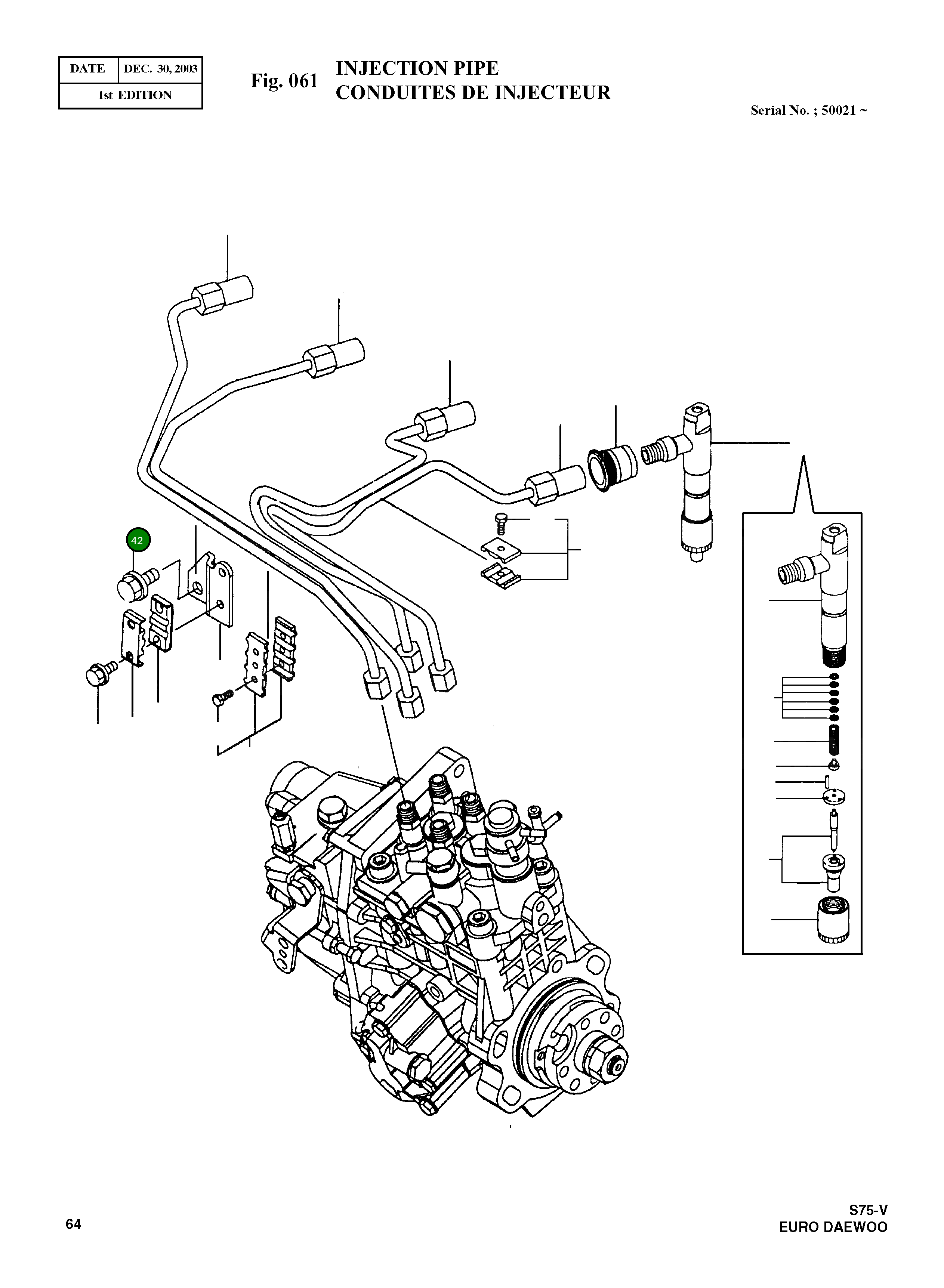 | DATE | DEC. 30, 2003 |
|---|---|
| 1st EDITION | |

Fig. 061 INJECTION PIPE
CONDUITES DE INJECTEUR

Serial No. ; 50021 ~

42

64

S75-V
EURO DAEWOO