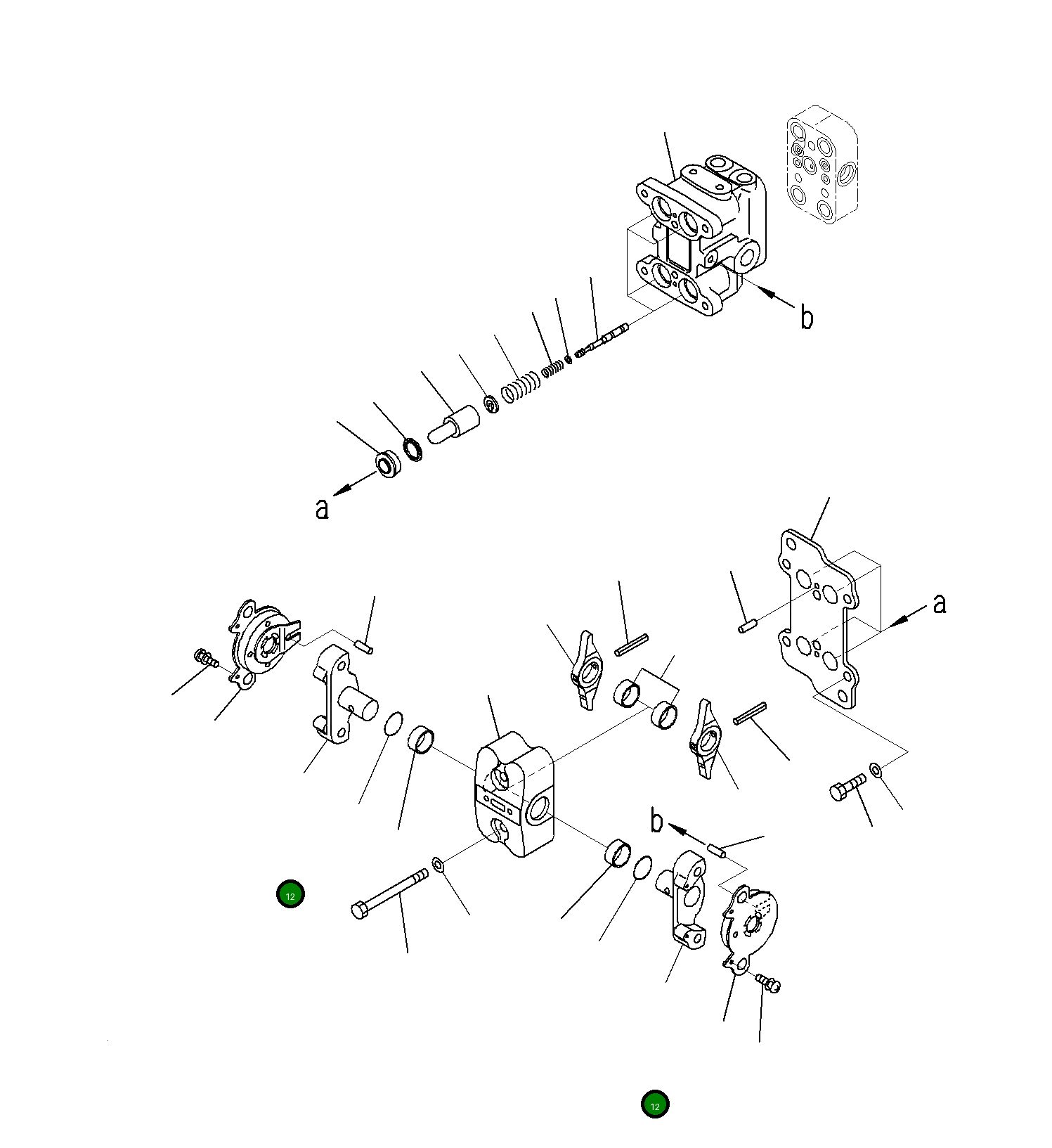 b

a

a

b

12

12