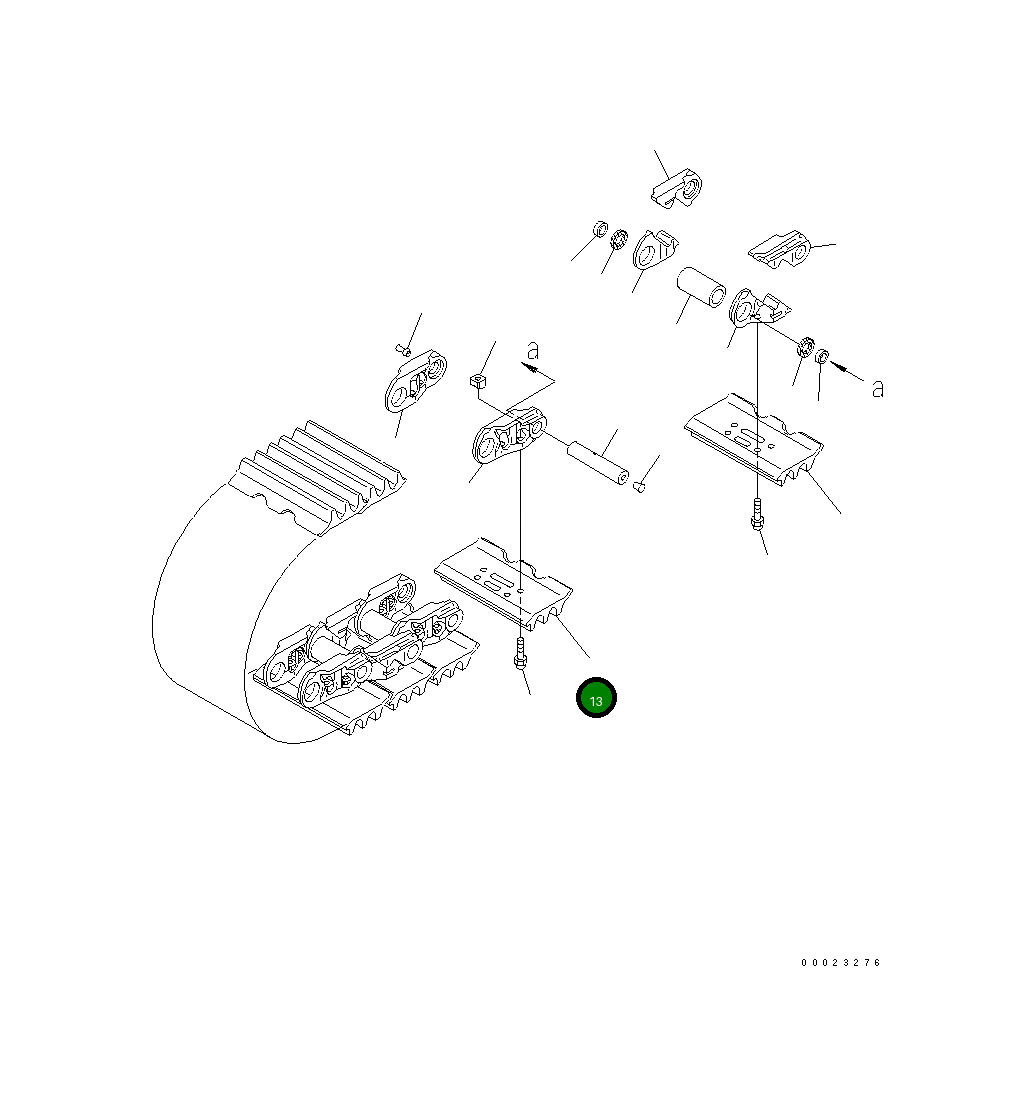 a

a

13

00023276