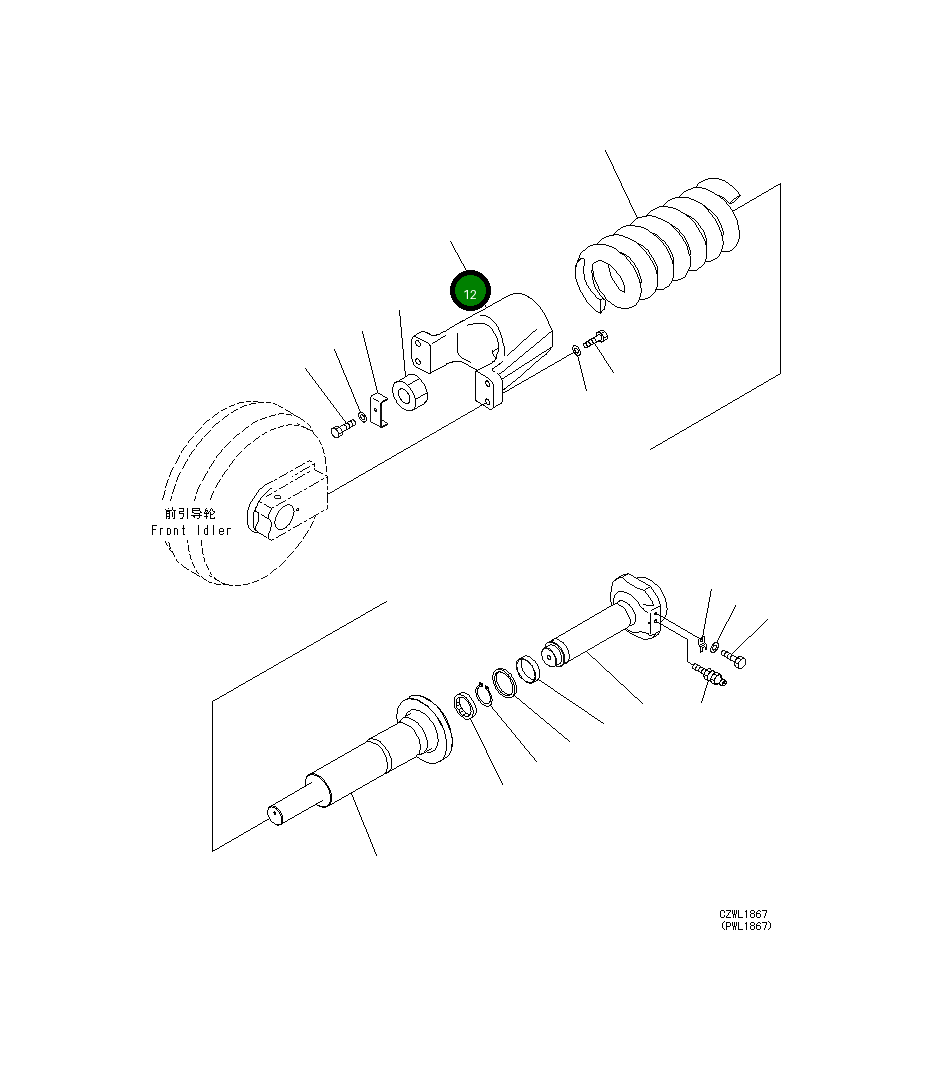 12

前引导轮
Front Idler

CZWL1867
(PWL1867)