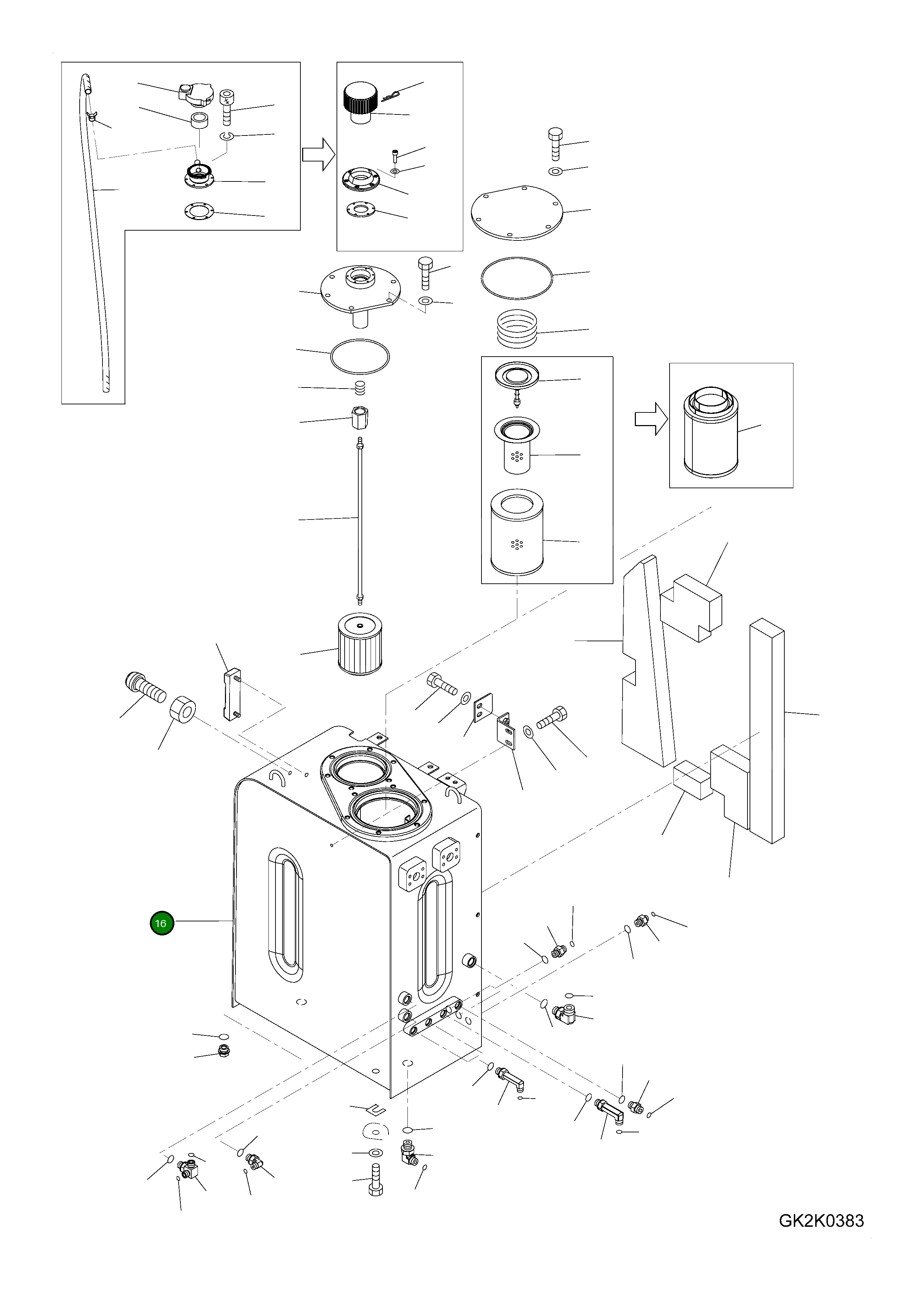 16

GK2K0383