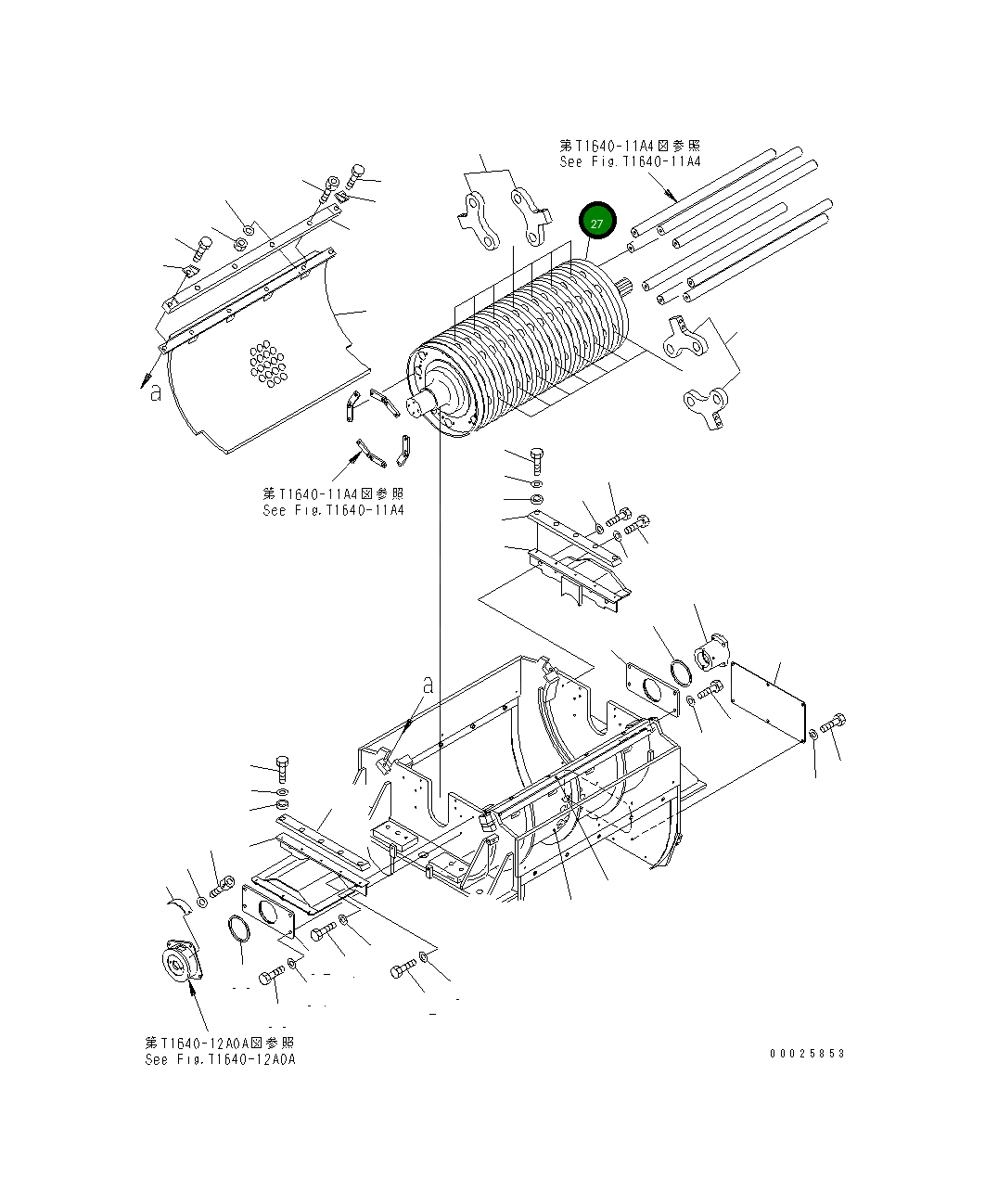 第T1640-11A4図参照
See Fig.T1640-11A4

27

a

第T1640-11A4図参照
See Fig.T1640-11A4

a

第T1640-12A0A図参照
See Fig.T1640-12A0A

00025853