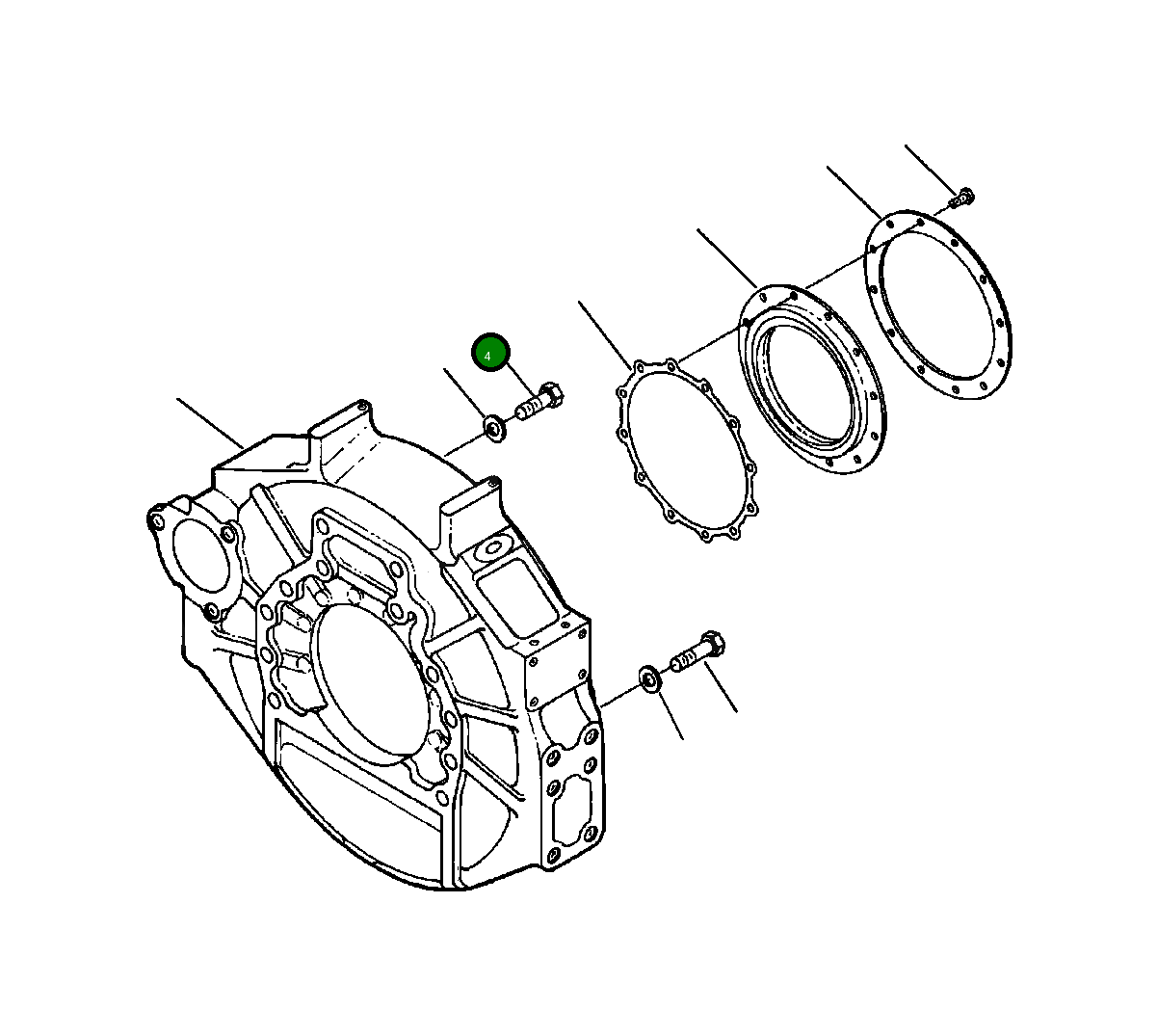 4