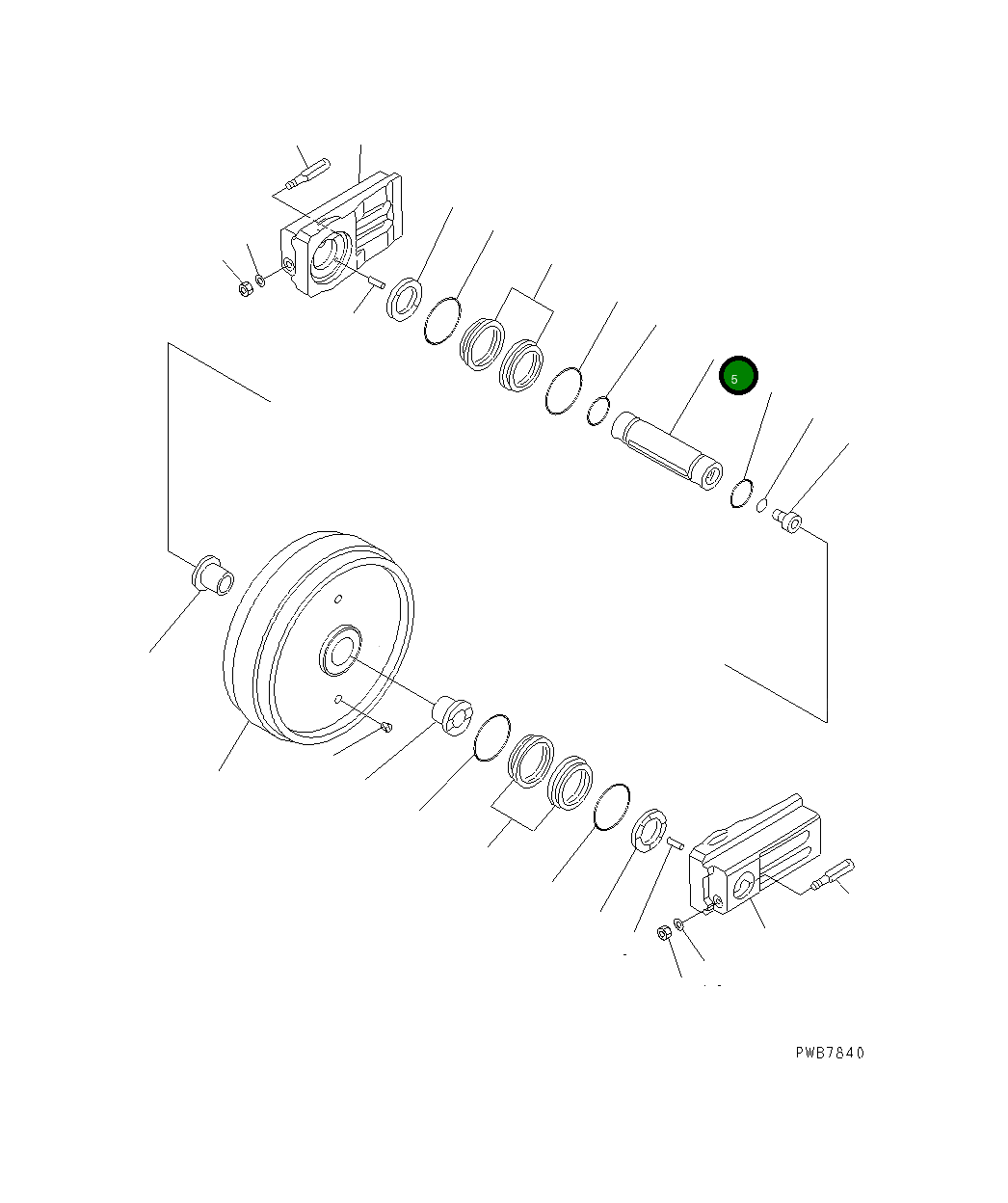 5

PWB7840