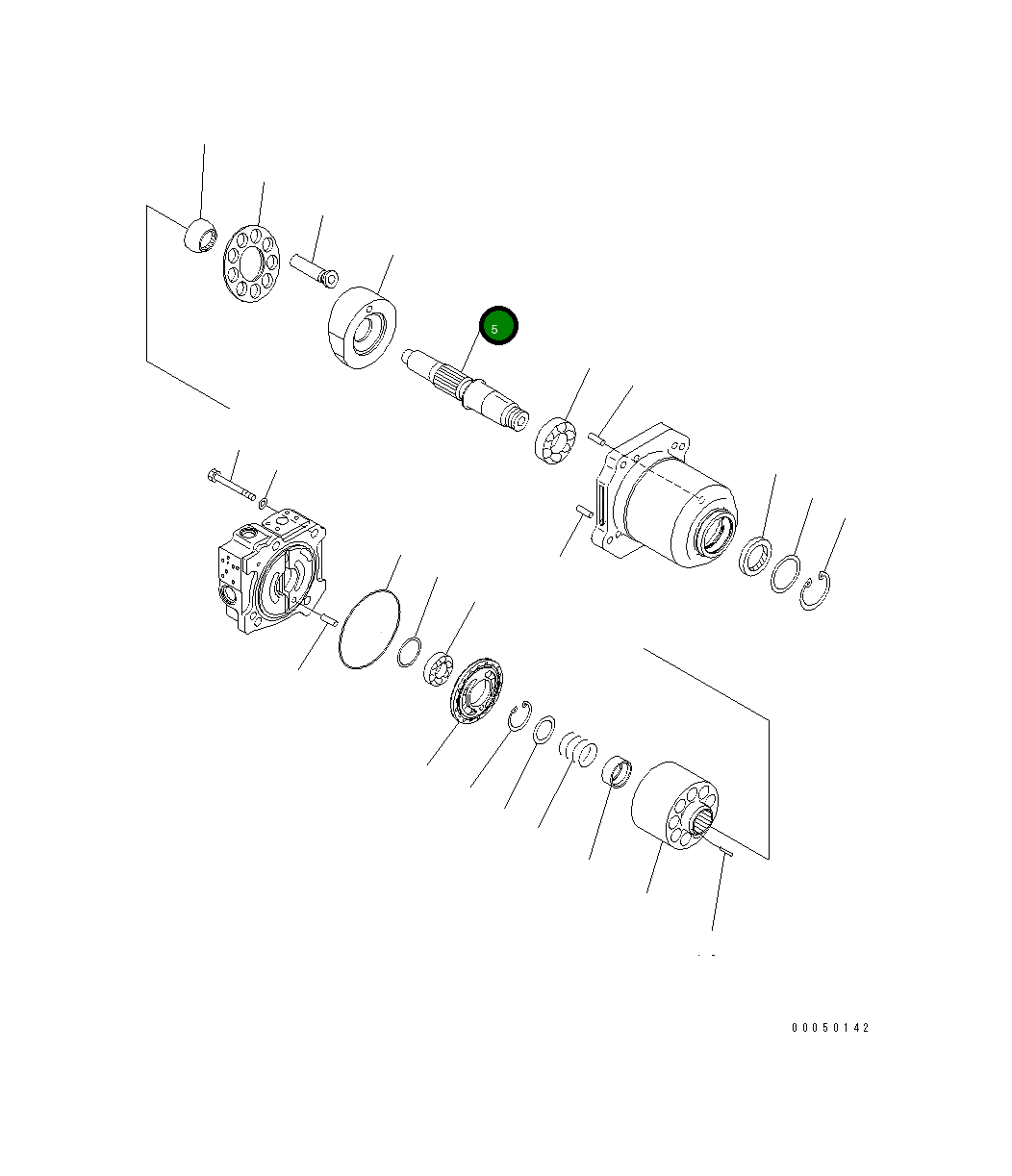 5

00050142