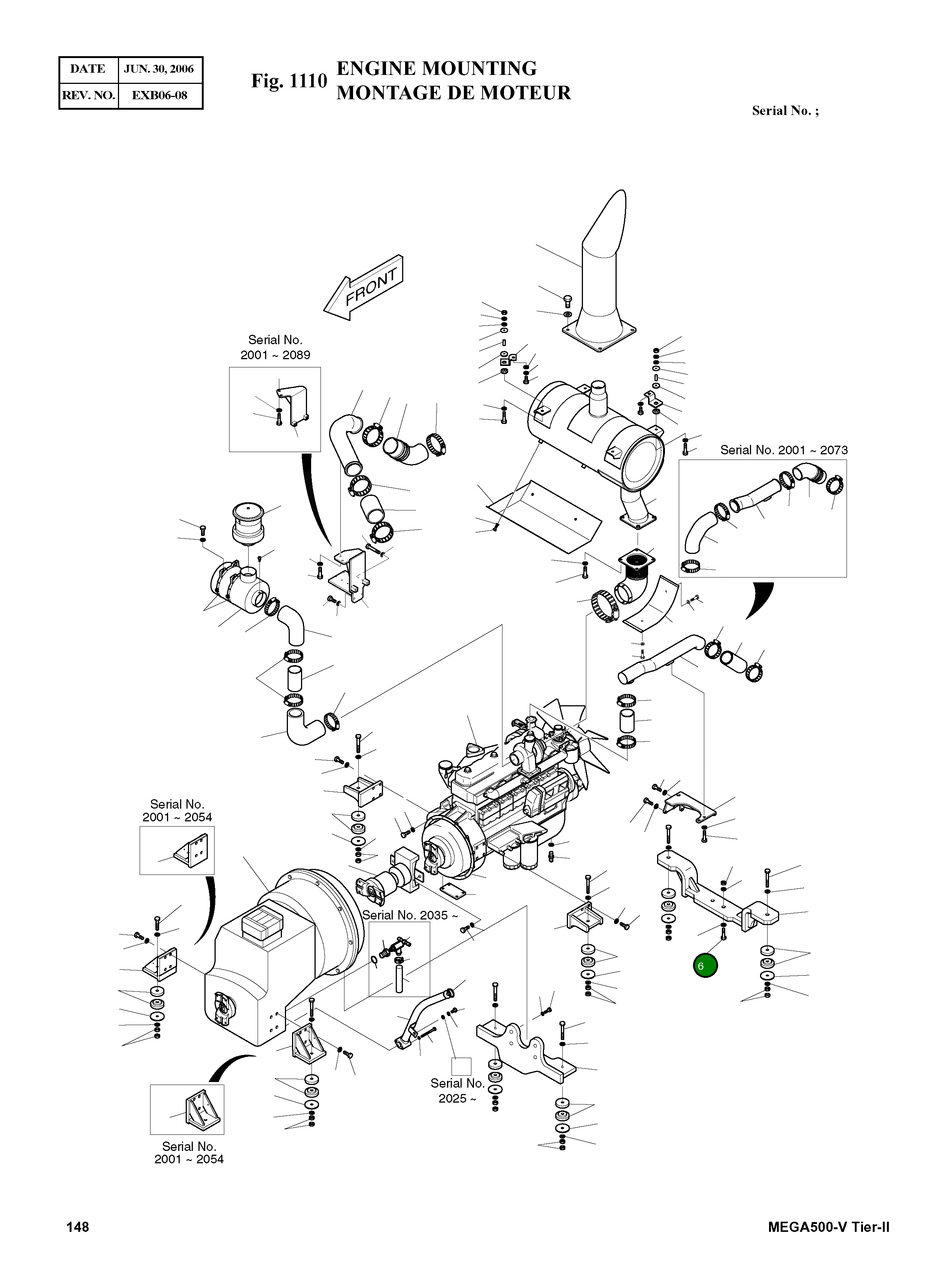 | DATE | JUN. 30, 2006 |
|---|---|
| REV. NO. | EXB06-08 |

Fig. 1110 ENGINE MOUNTING
MONTAGE DE MOTEUR

Serial No. ;

FRONT

Serial No.
2001 ~ 2089

Serial No. 2001 ~ 2073

Serial No.
2001 ~ 2054

Serial No. 2035 ~

6

Serial No.
2025 ~

Serial No.
2001 ~ 2054

148

MEGA500-V Tier-II