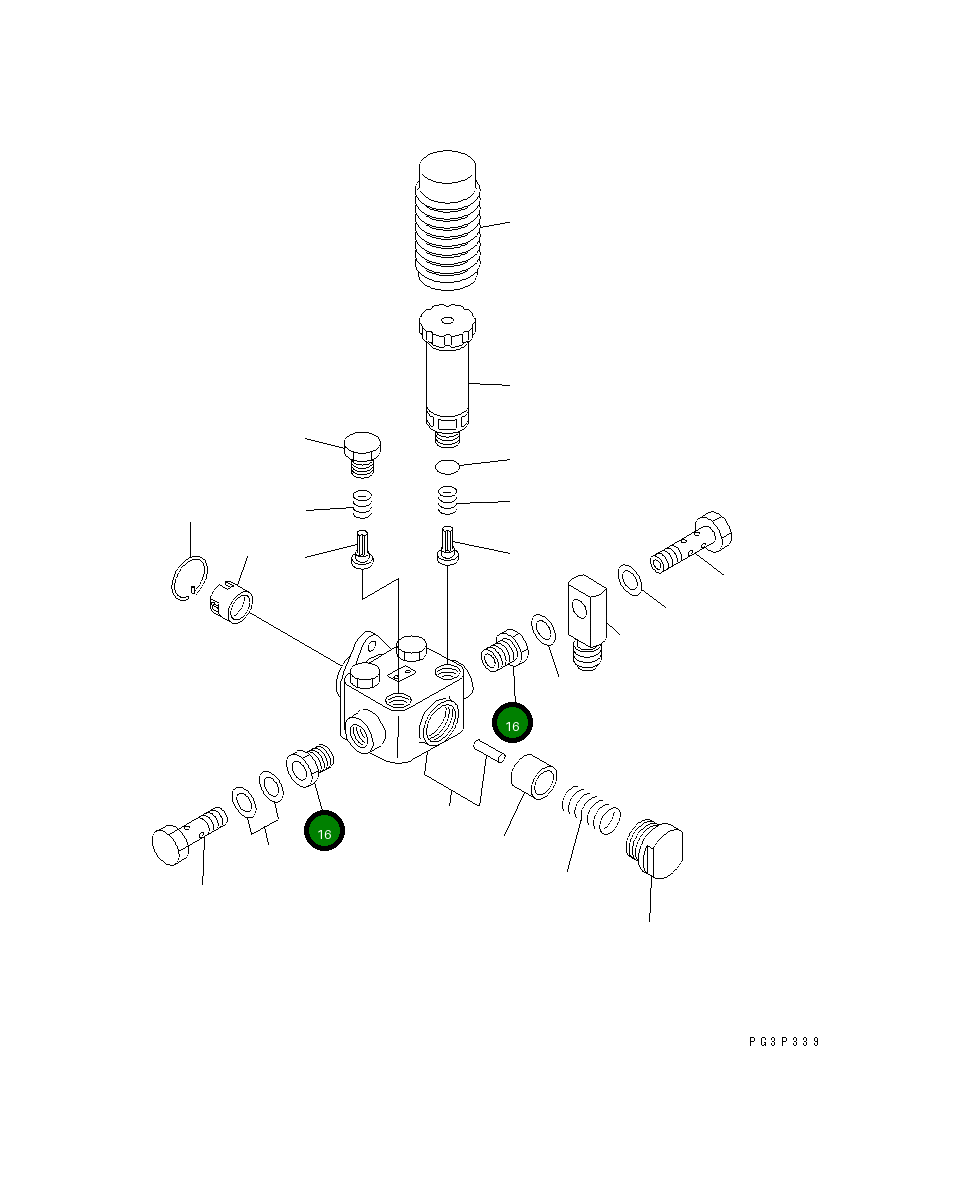 16

16

PG3P339