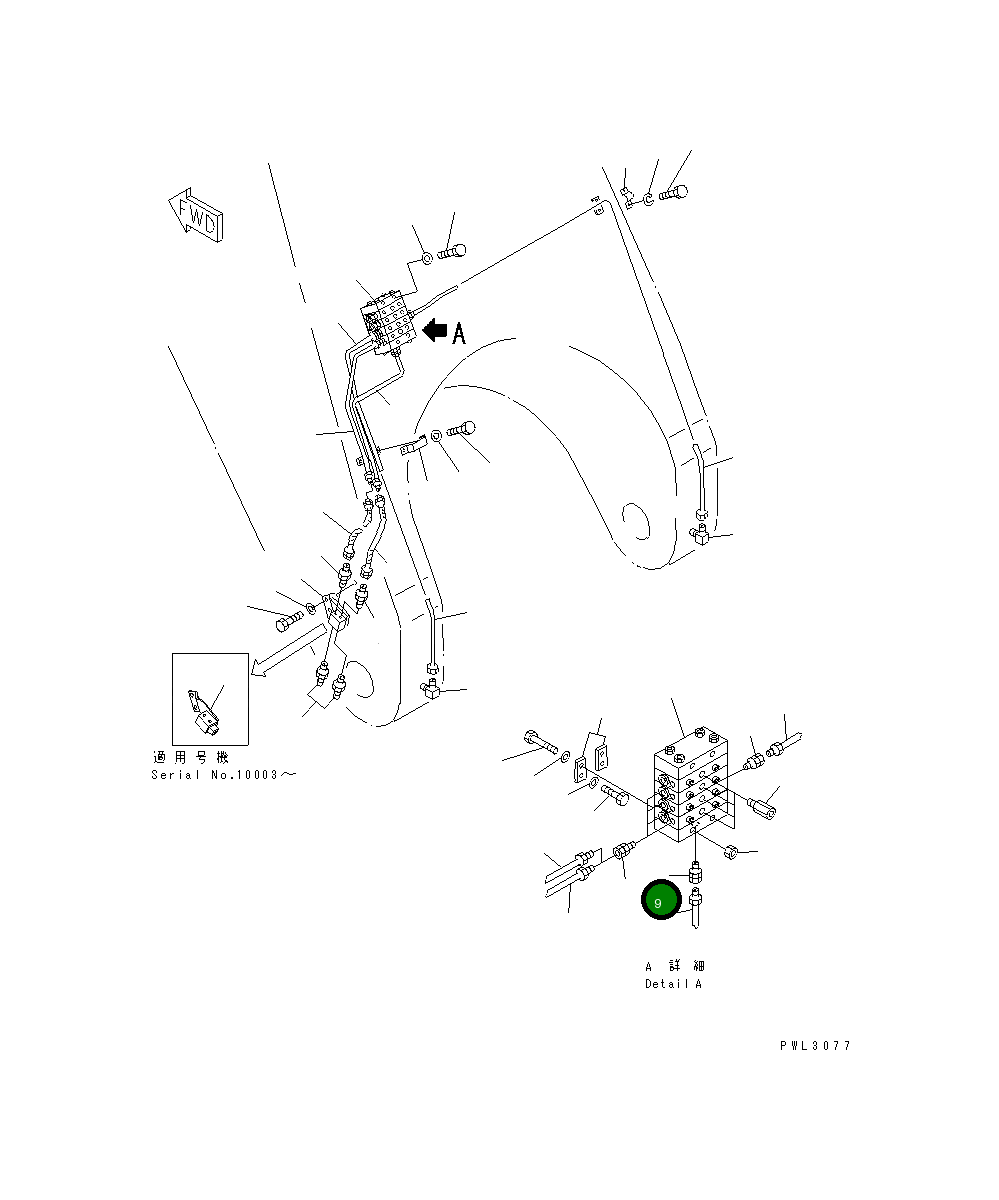 FWD

A

適用号機
Serial No.10003～

9

A 詳細
Detail A

PWL3077