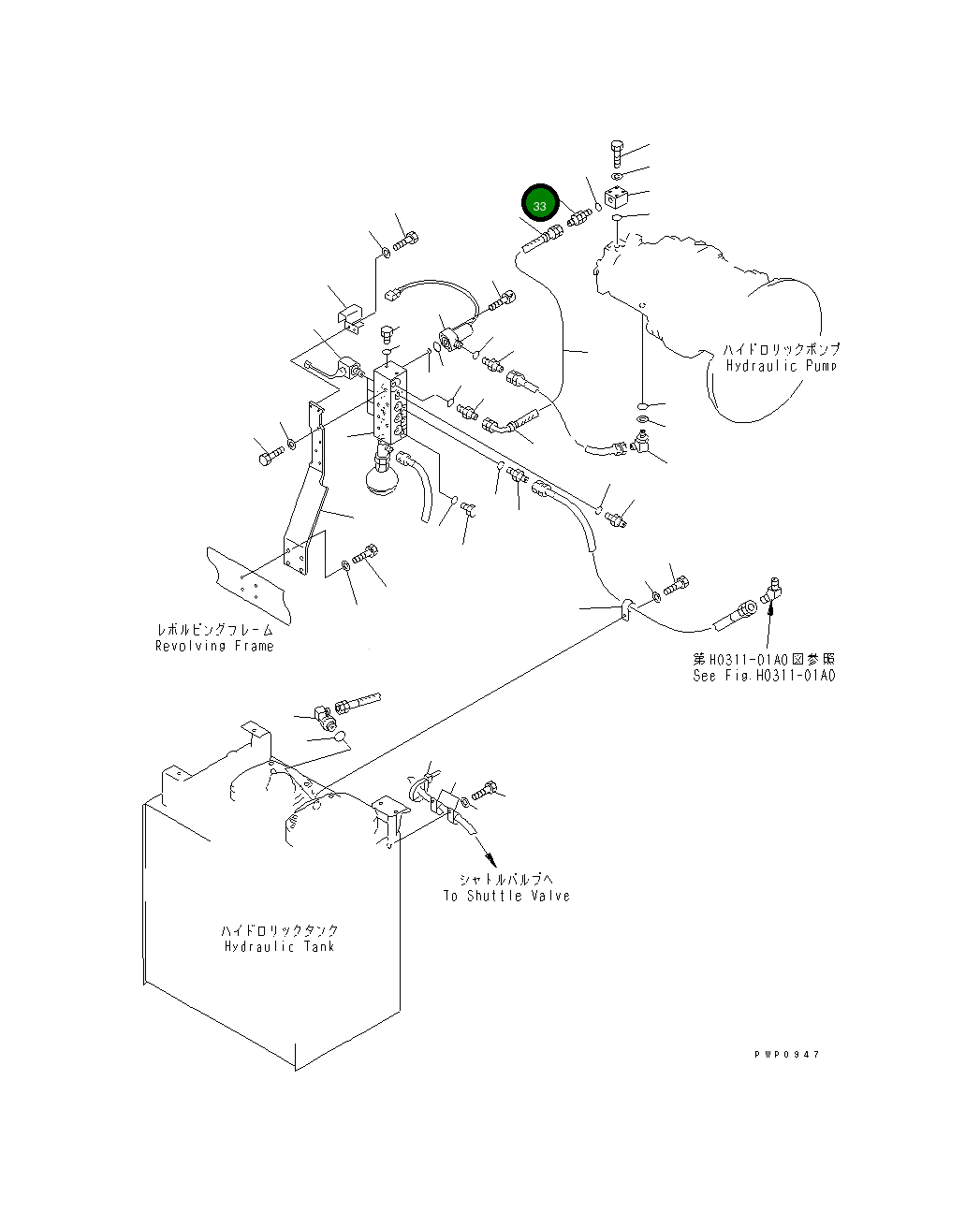 33

ハイドロリックポンプ
Hydraulic Pump

レボルビングフレーム
Revolving Frame

第H0311-01A0図参照
See Fig.H0311-01A0

シャトルバルブへ
To Shuttle Valve

ハイドロリックタンク
Hydraulic Tank

PWP0947