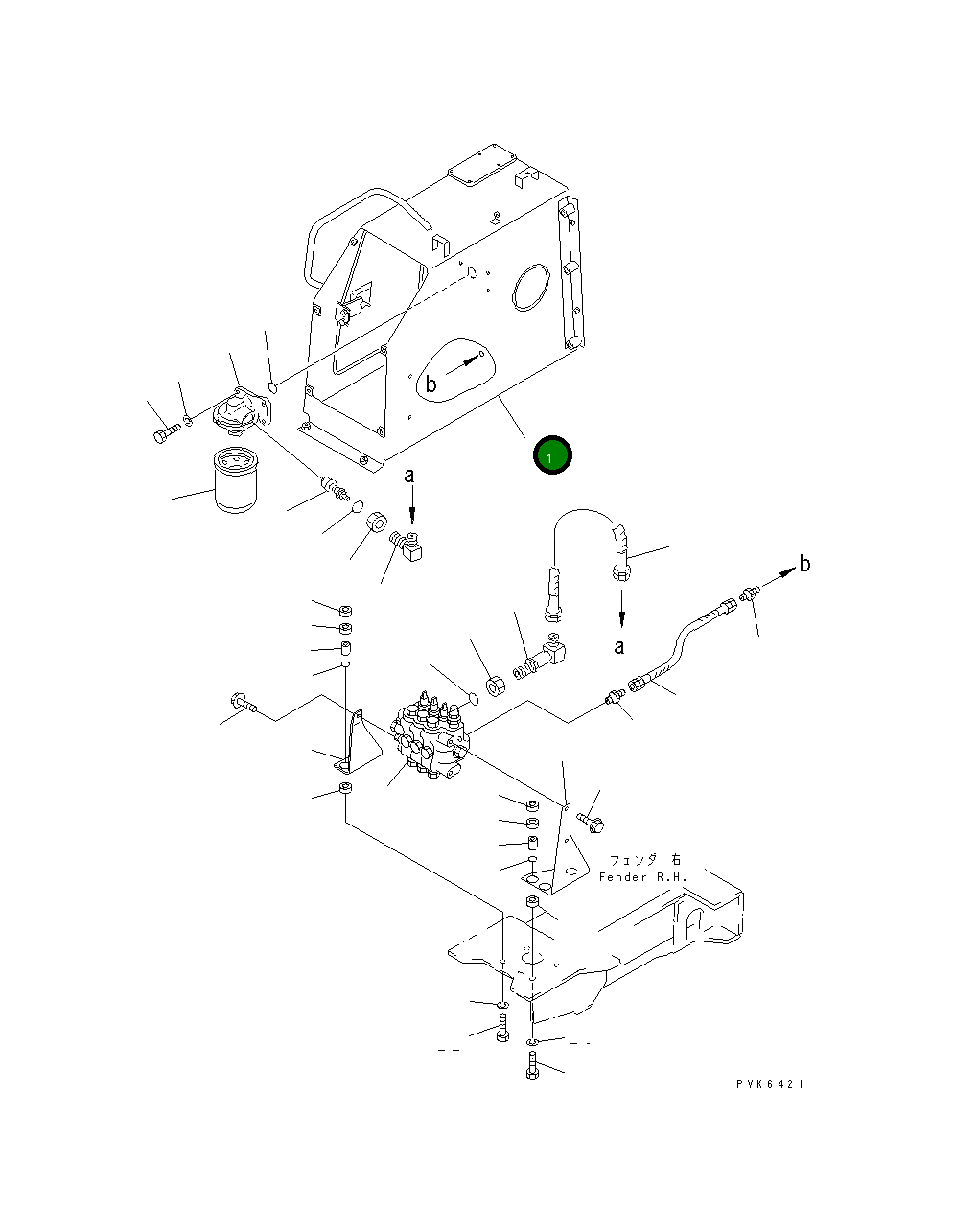 b
1
a
b
a
フェンダ 右
Fender R.H.
PVK6421