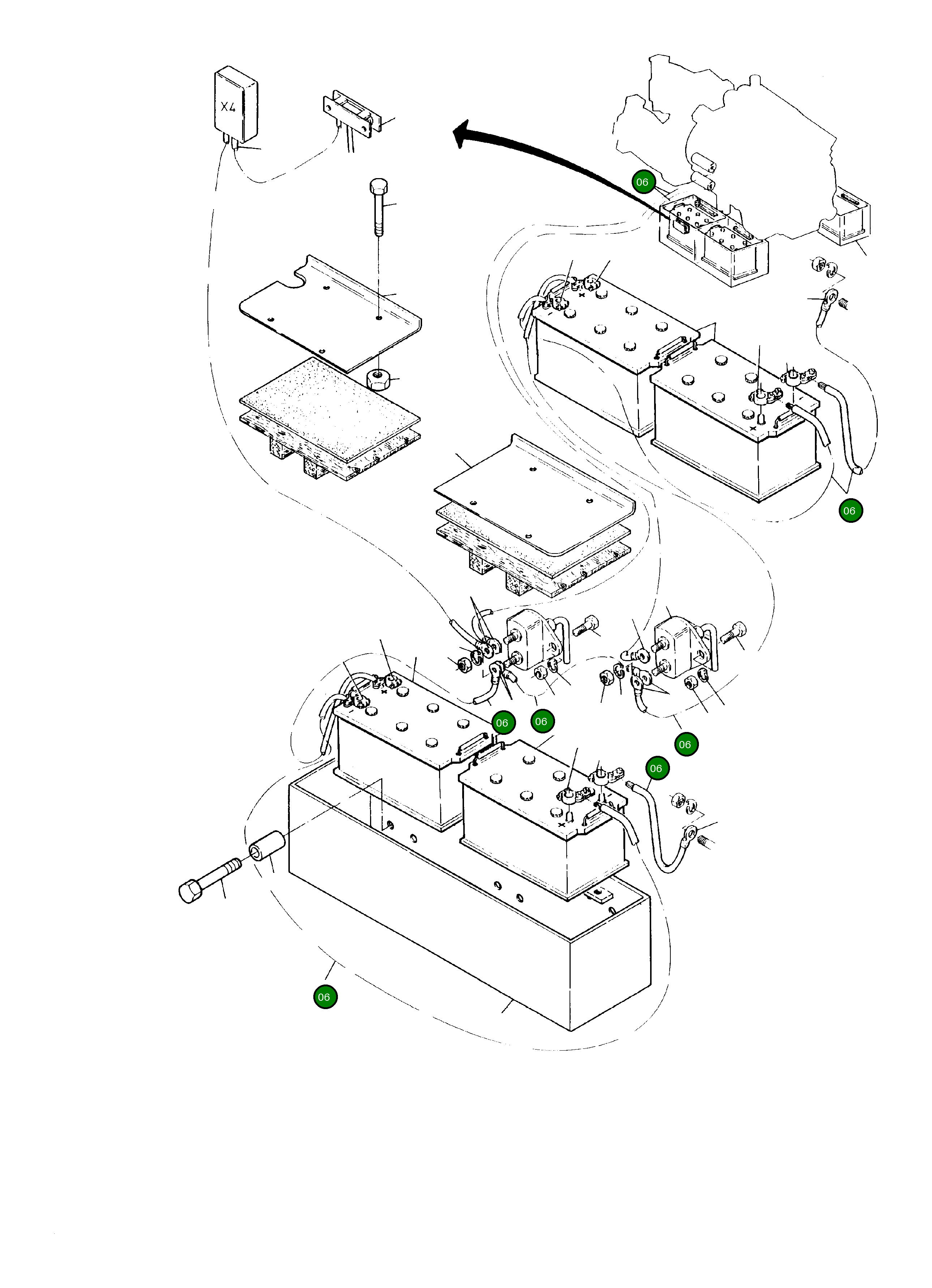 X4

06

06

06

06

06

06

06