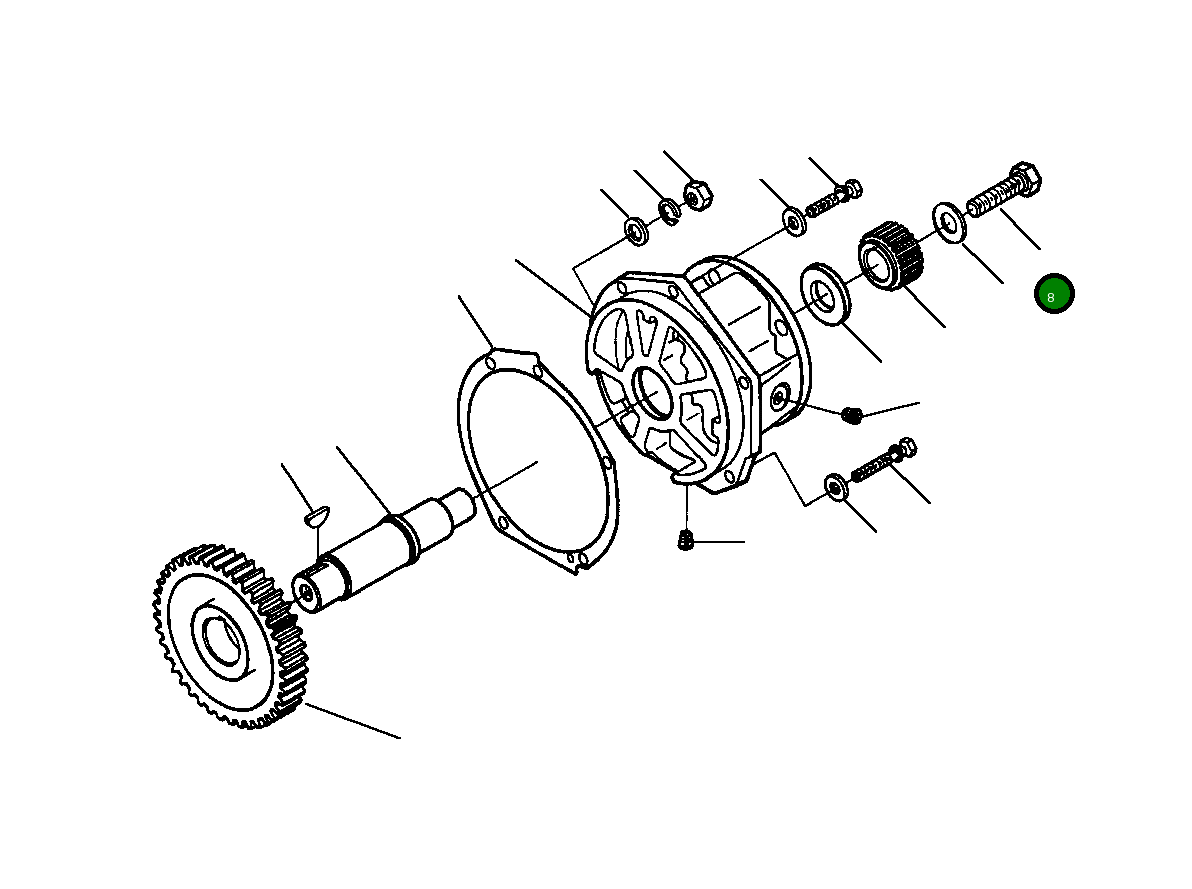 8