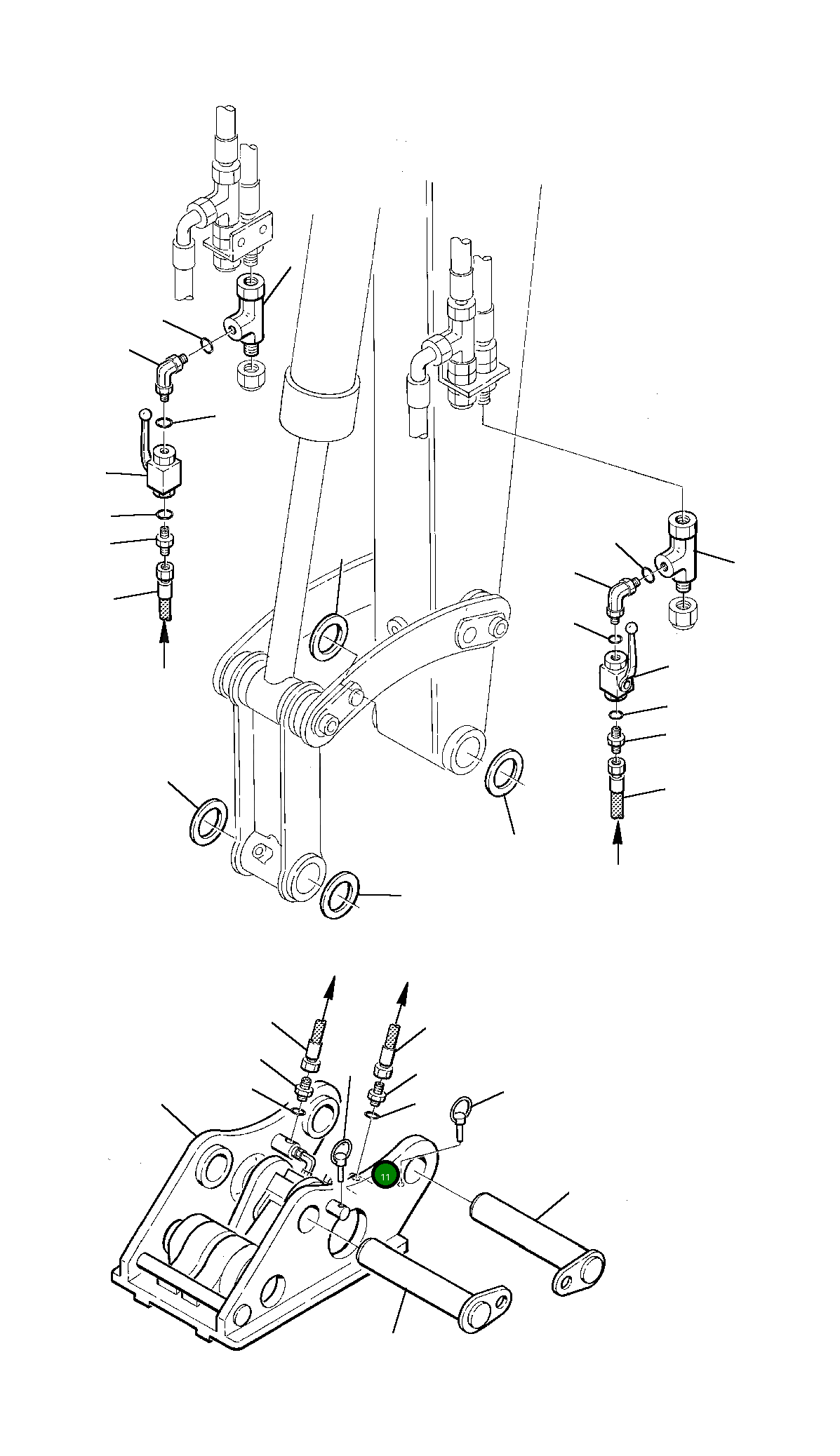 11