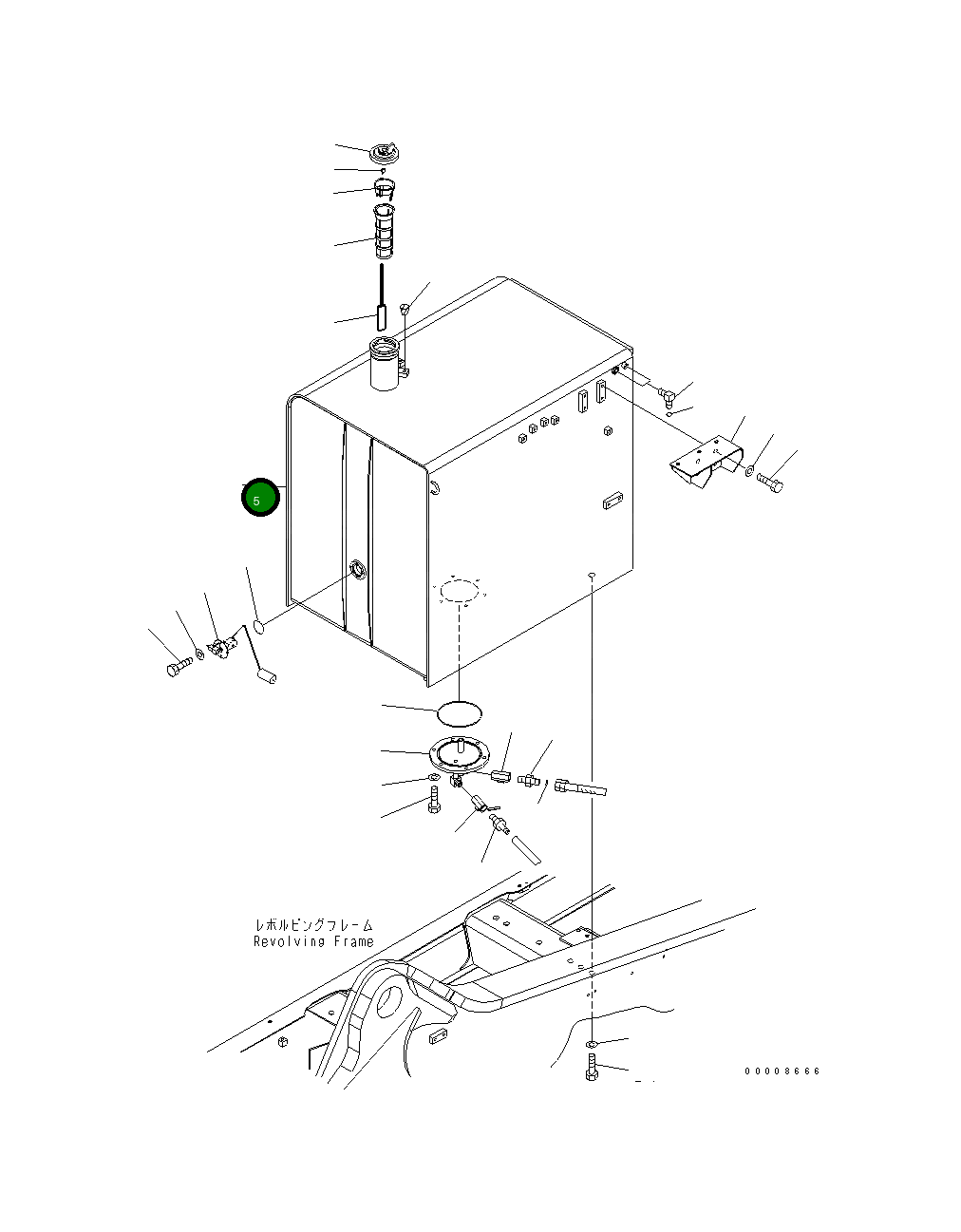 5

レボルビングフレーム
Revolving Frame

00008666