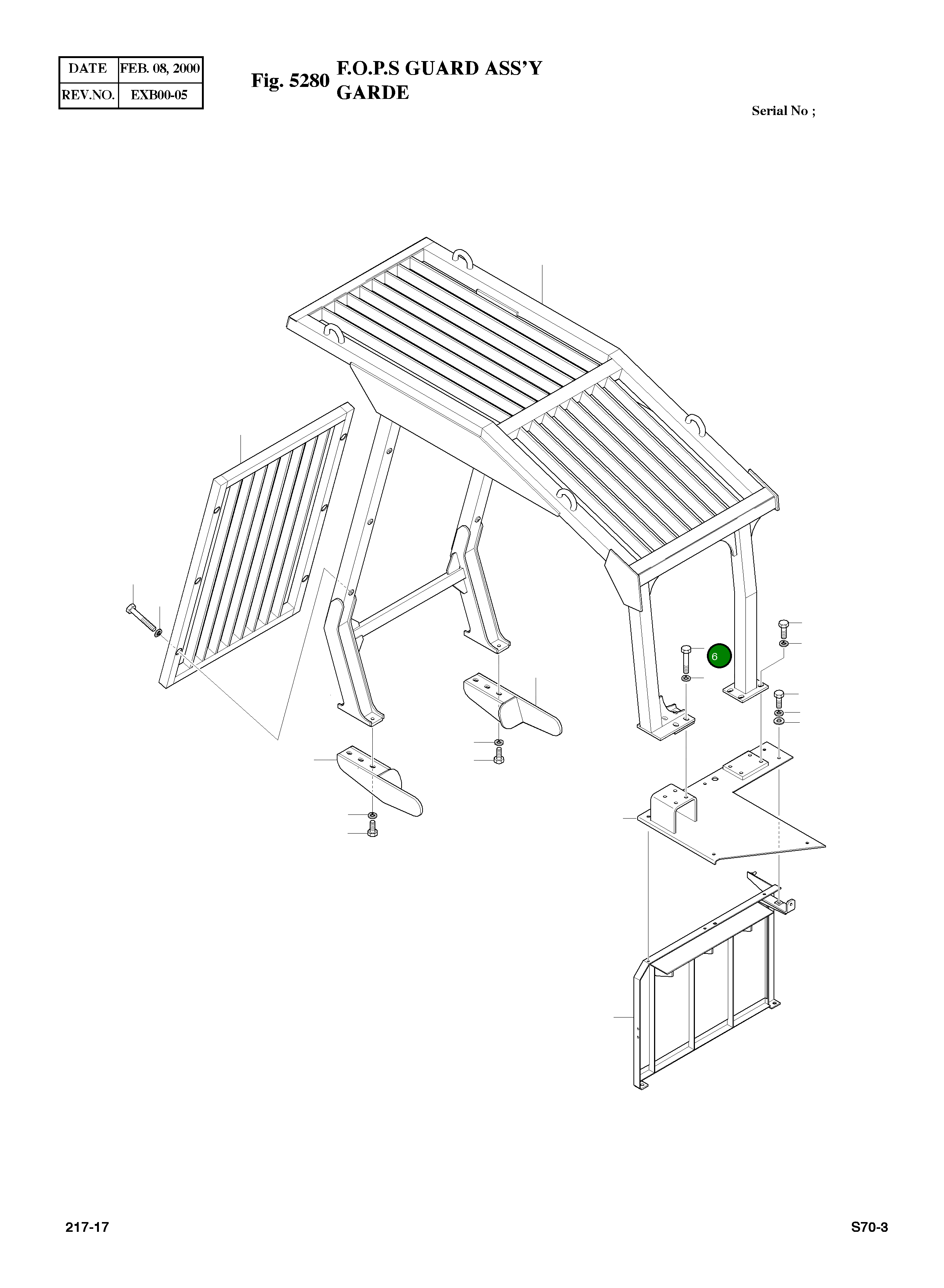 | DATE | FEB. 08, 2000 |
|---|---|
| REV.NO. | EXB00-05 |

Fig. 5280 F.O.P.S GUARD ASS'Y
GARDE

Serial No ;

6

217-17

S70-3