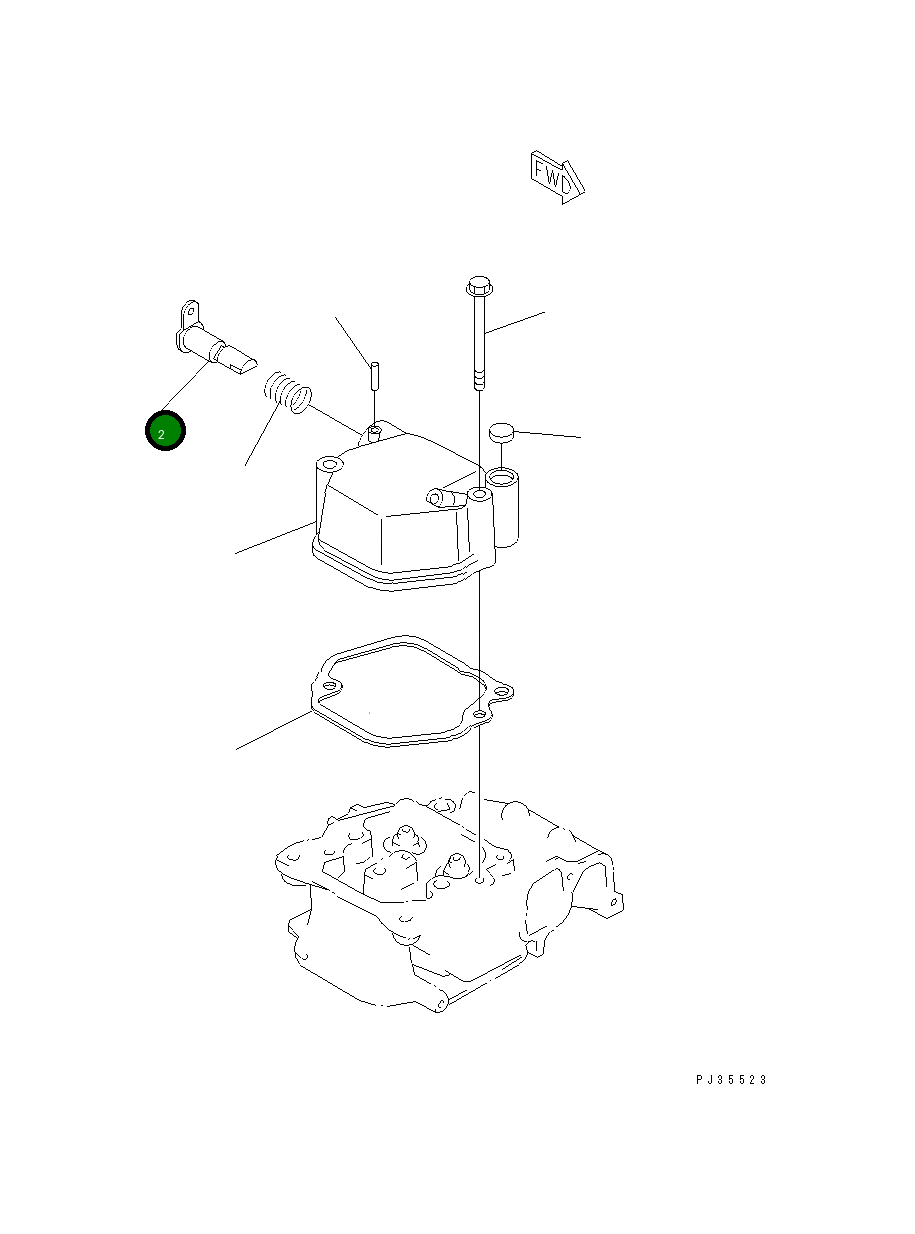 FWD

2

PJ35523