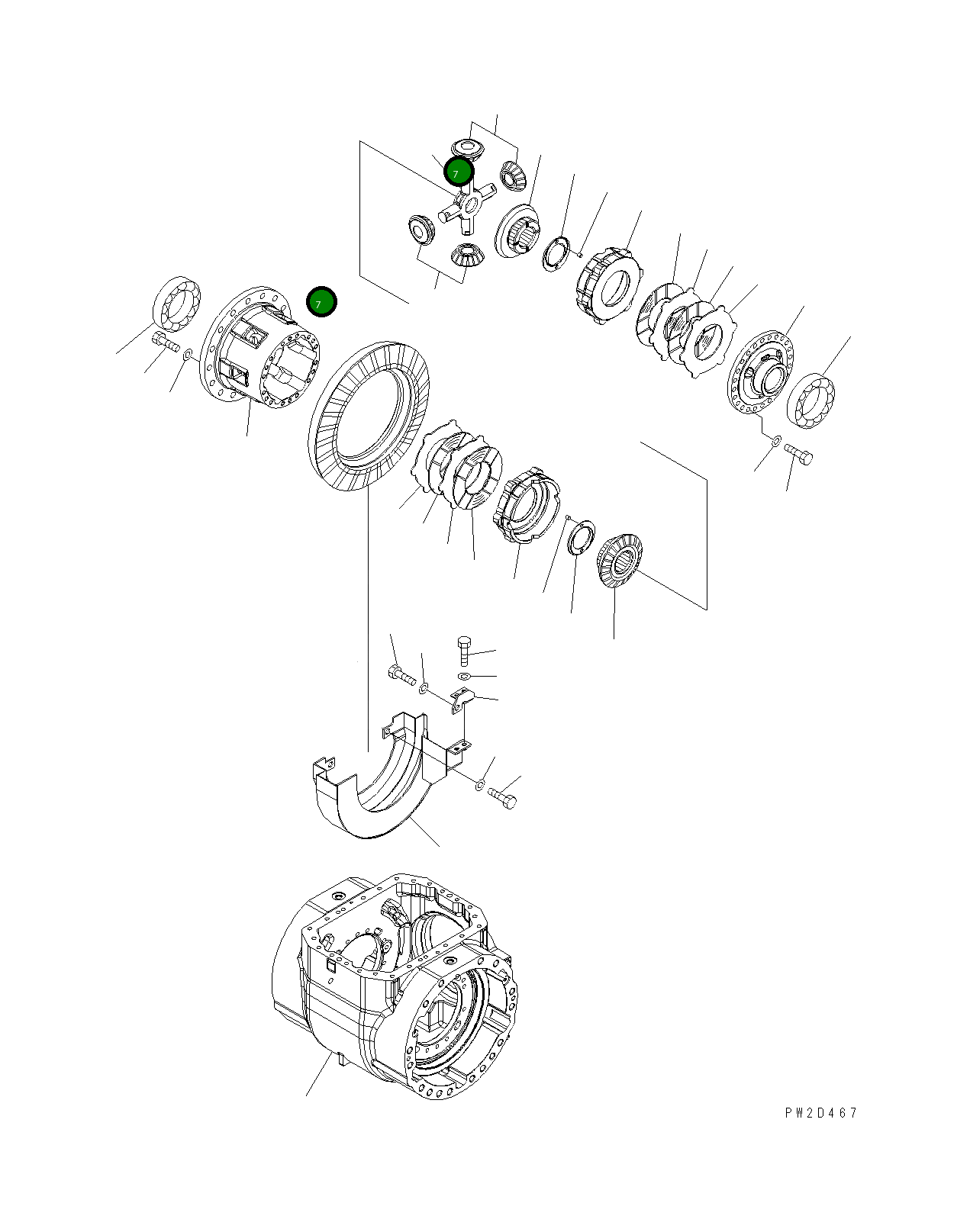 7
7
PW2D467