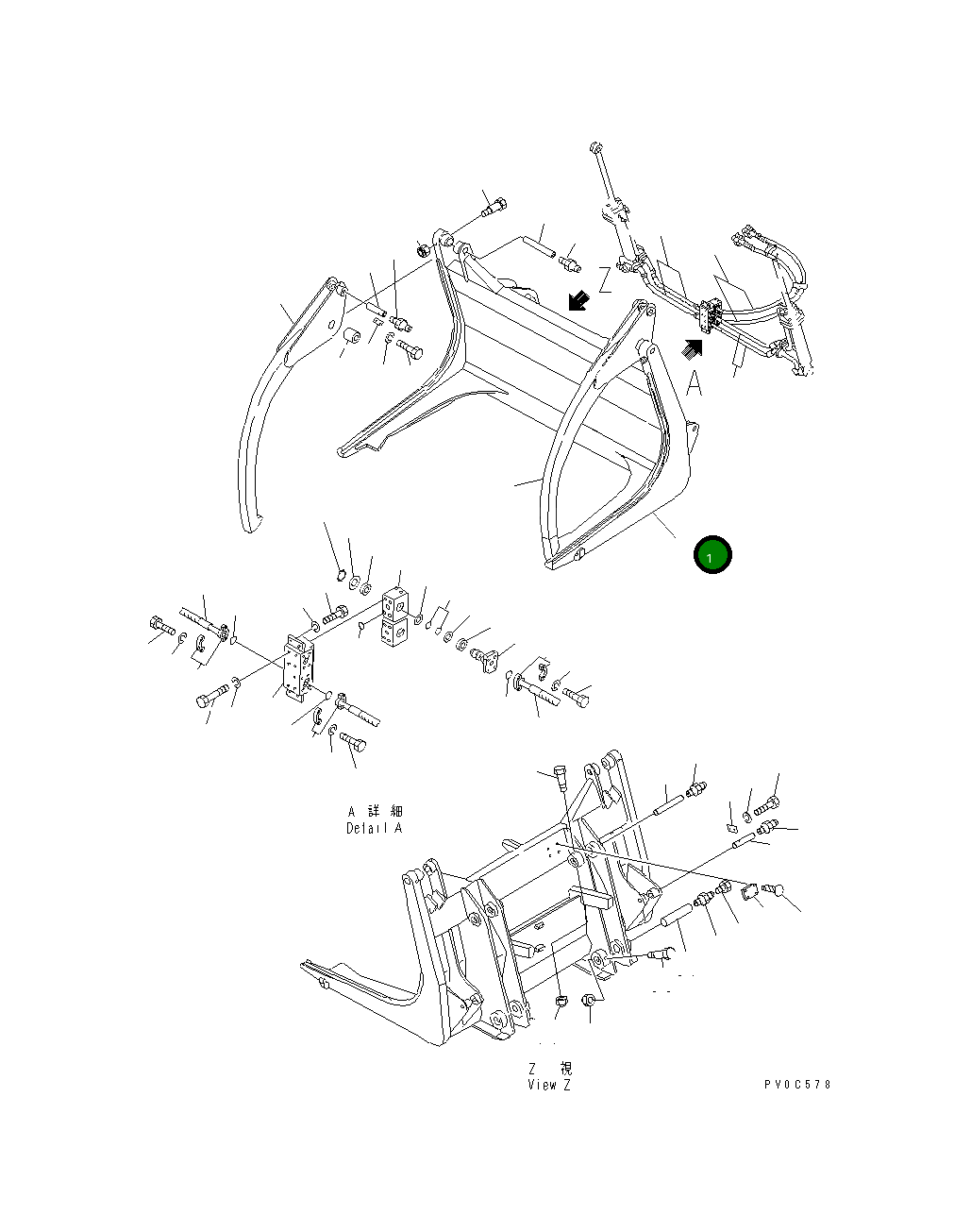 Z

A

1

A 詳 細
Detail A

Z 視
View Z

PV0C578