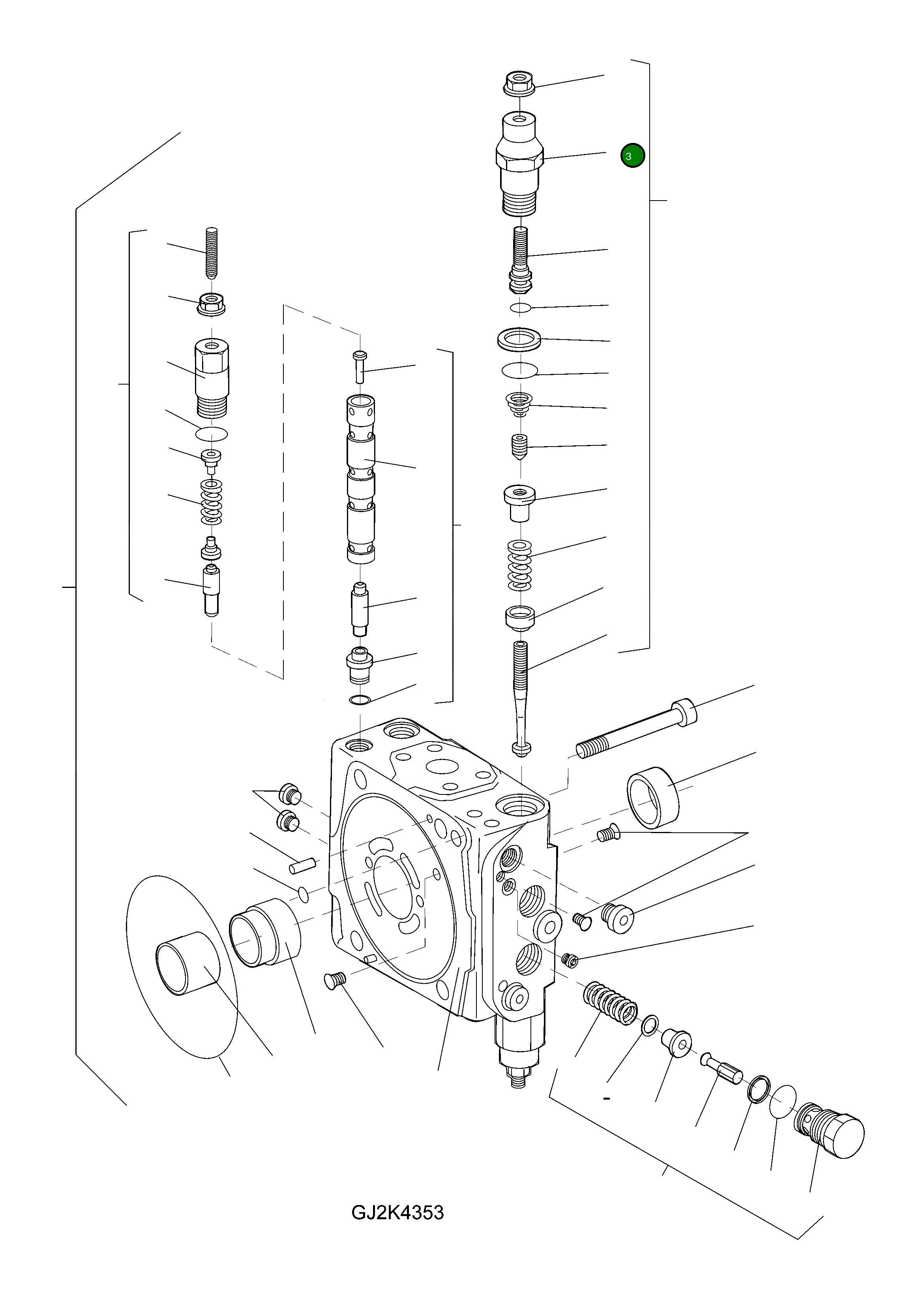 3

GJ2K4353