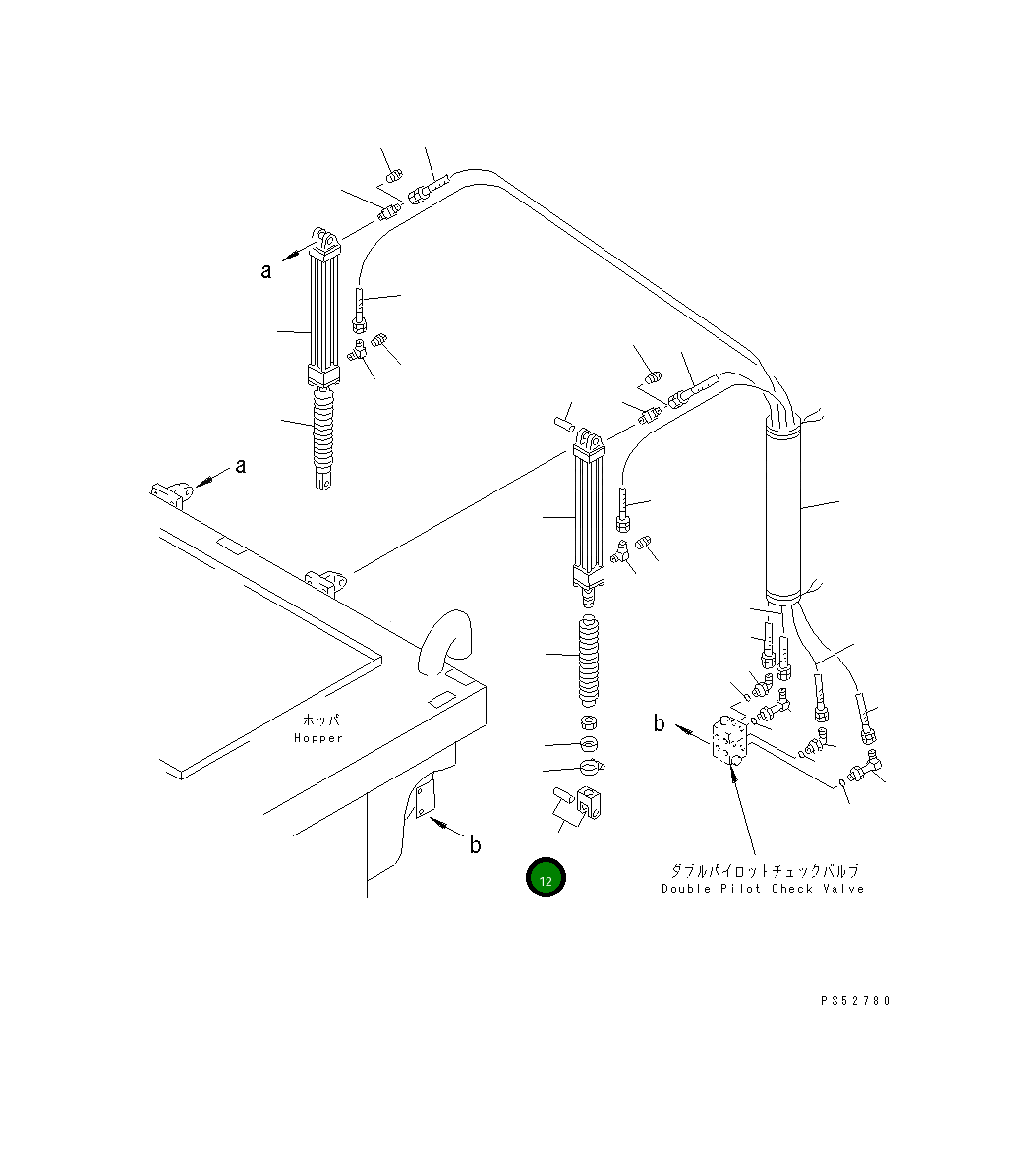 a

a

ホッパ
Hopper

b

b

12

ダブルパイロットチェックバルブ
Double Pilot Check Valve

PS52780