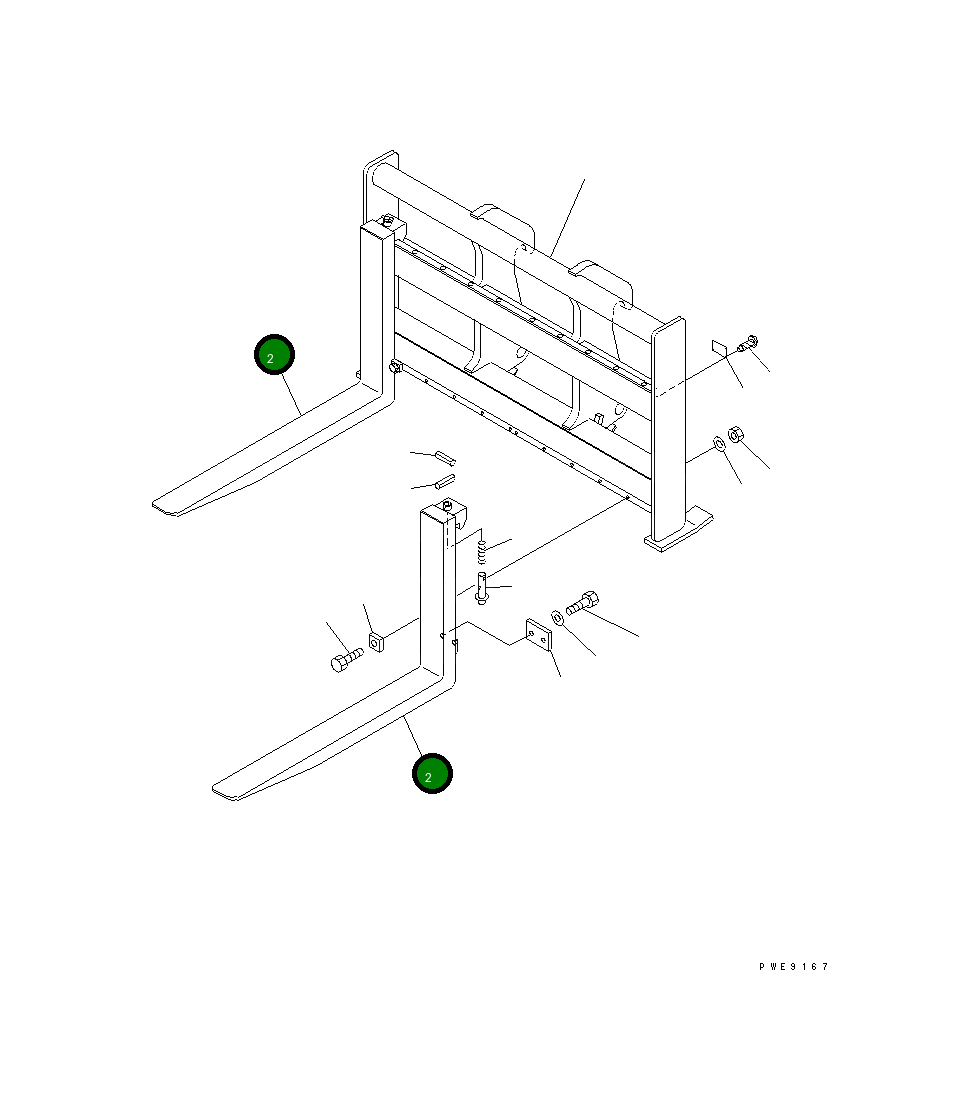 2

2

PWE9167