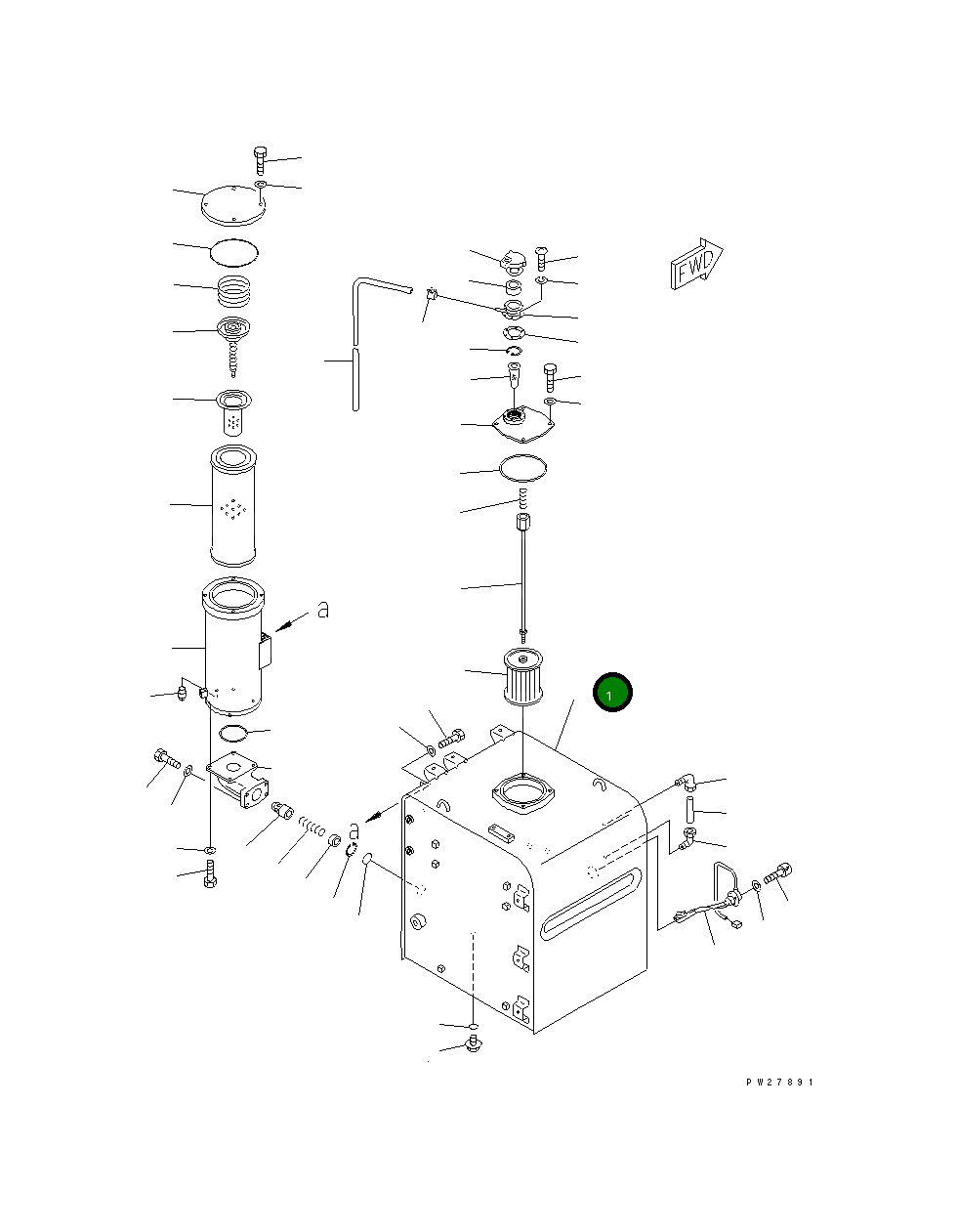 FWD

a

1

a

PW27891