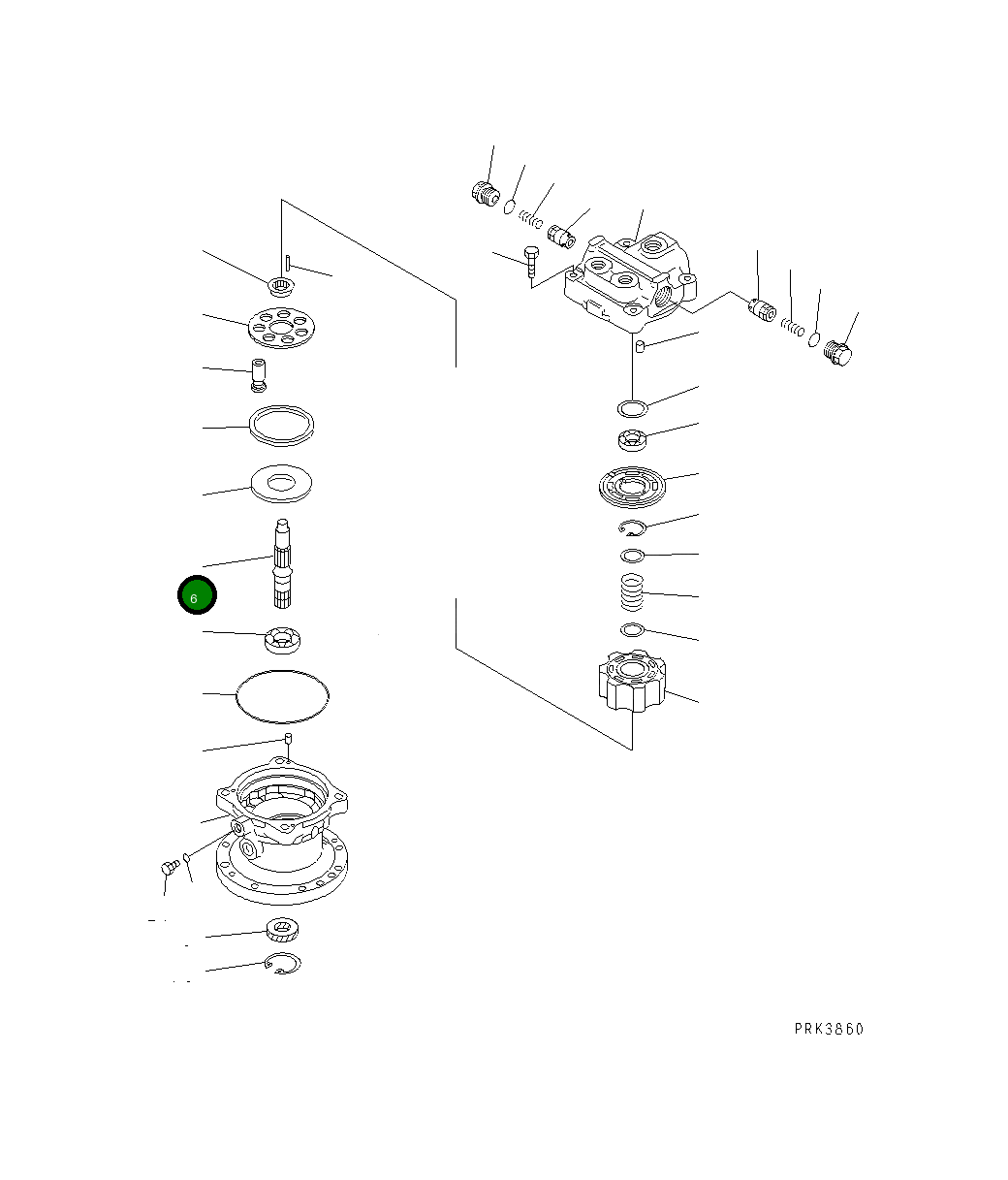 6

PRK3860