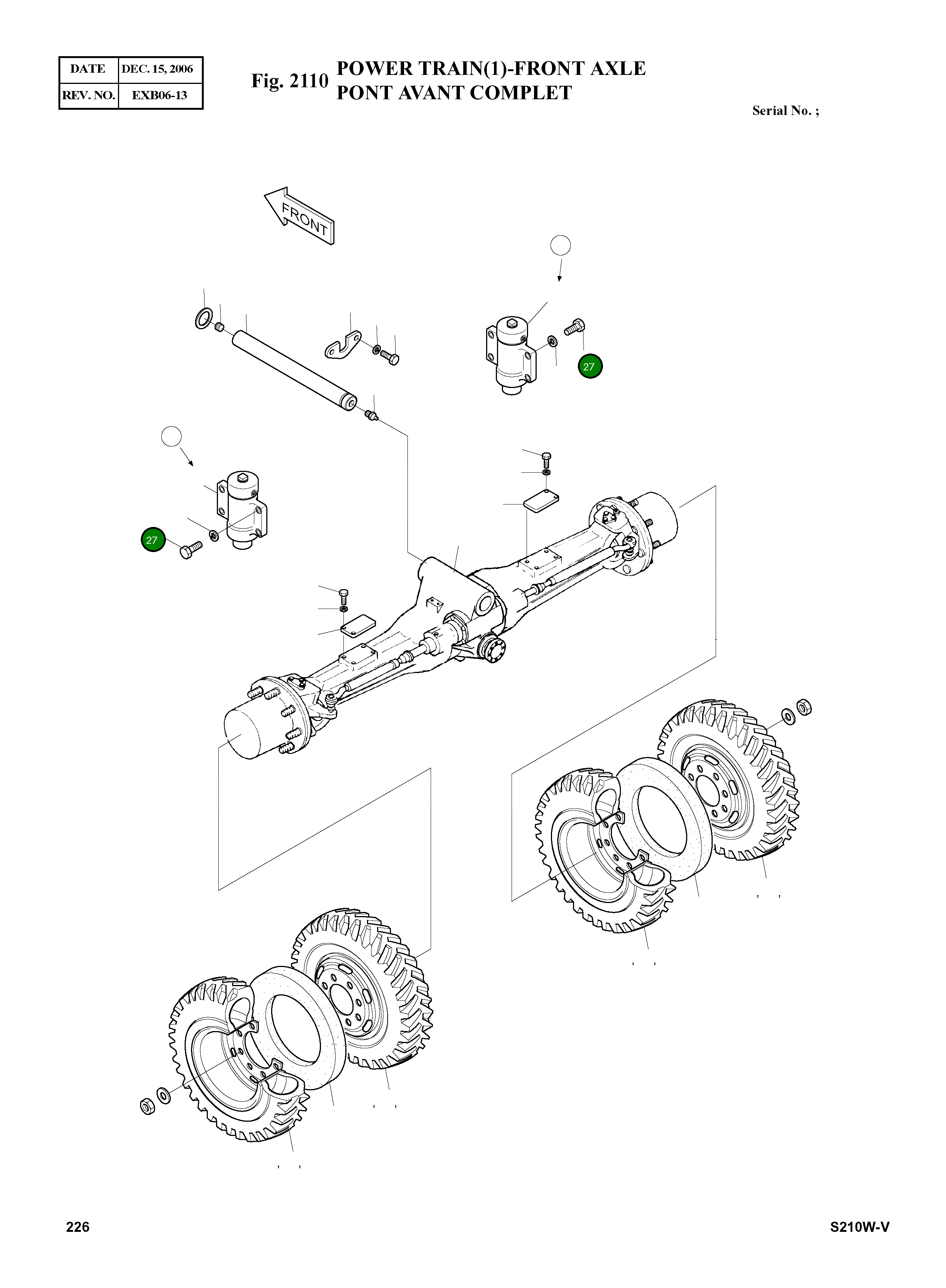 | DATE | DEC. 15, 2006 |
|---|---|
| REV. NO. | EXB06-13 |

Fig. 2110 POWER TRAIN(1)-FRONT AXLE
PONT AVANT COMPLET

Serial No. ;

FRONT

27

27

, ,

, ,

, ,

, ,

226

S210W-V