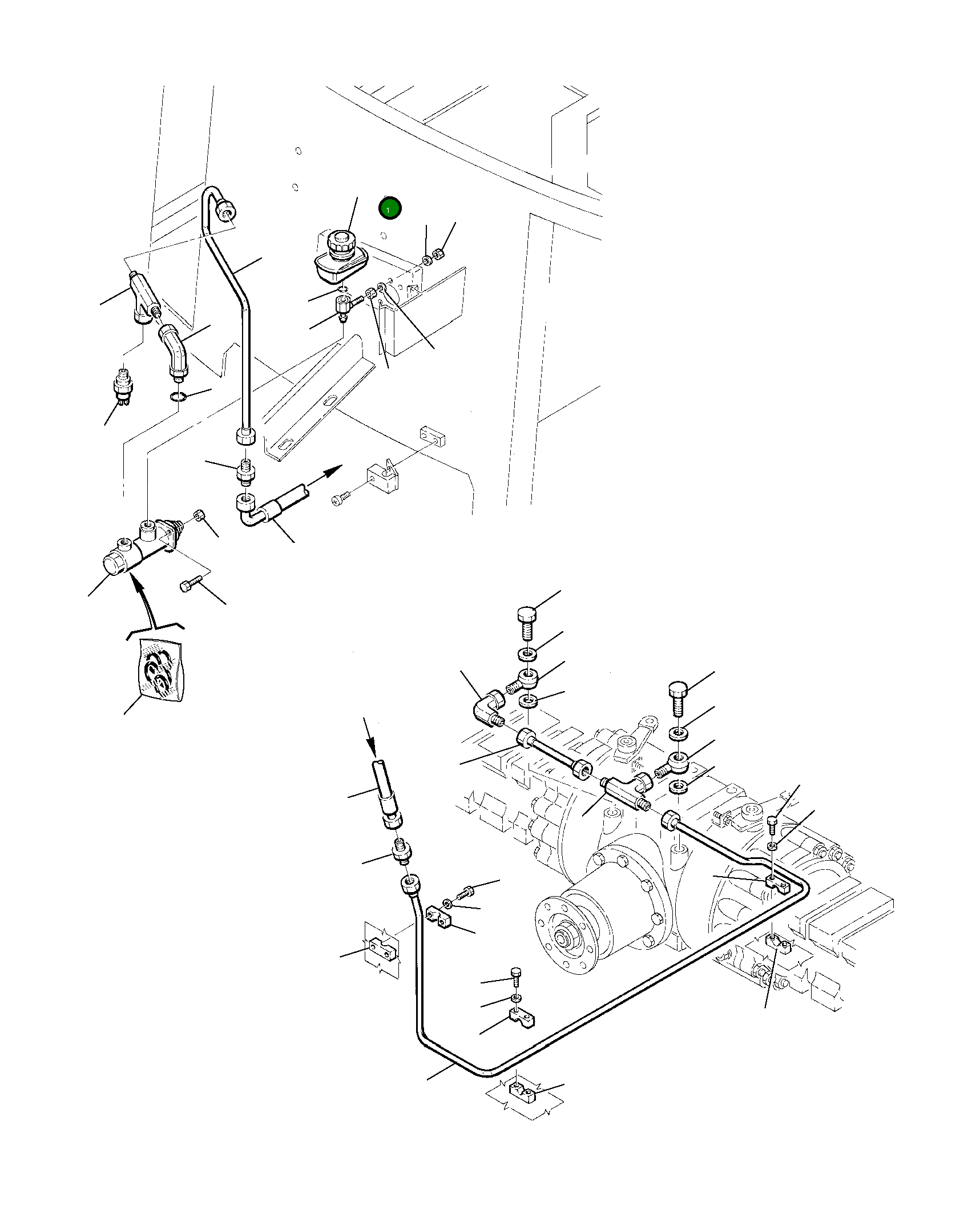 1